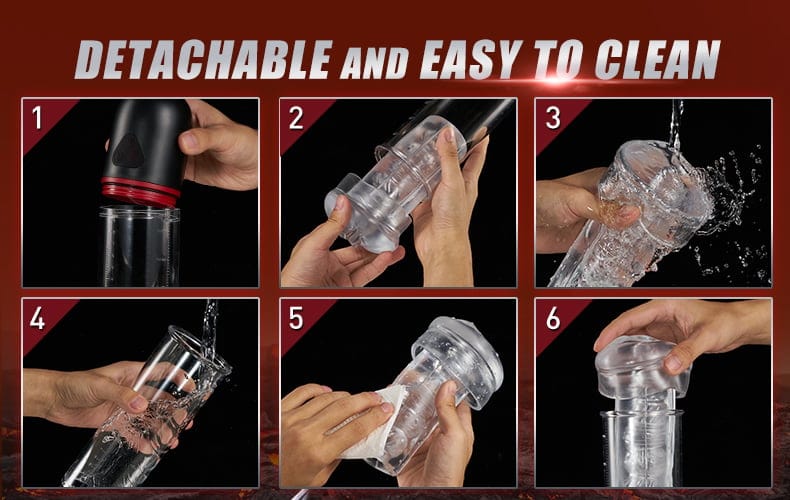 DETACHABLE AND EASY TO CLEAN

1

2

3

4

5

6