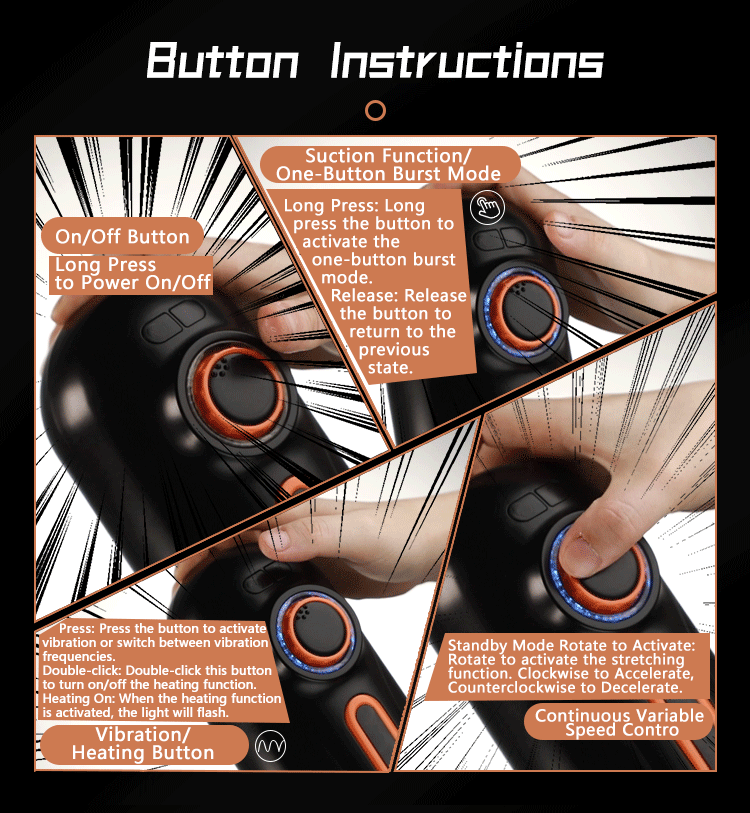 Button Instructions

On/Off Button

Long Press to Power On/Off

Suction Function/ One-Button Burst Mode

Long Press: Long press the button to activate the one-button burst mode.
Release: Release the button to return to the previous state.

Press: Press the button to activate vibration or switch between vibration frequencies.
Double-click: Double-click this button to turn on/off the heating function.
Heating On: When the heating function is activated, the light will flash.

Vibration/ Heating Button

Standby Mode Rotate to Activate: Rotate to activate the stretching function. Clockwise to Accelerate, Counterclockwise to Decelerate.

Continuous Variable Speed Contro