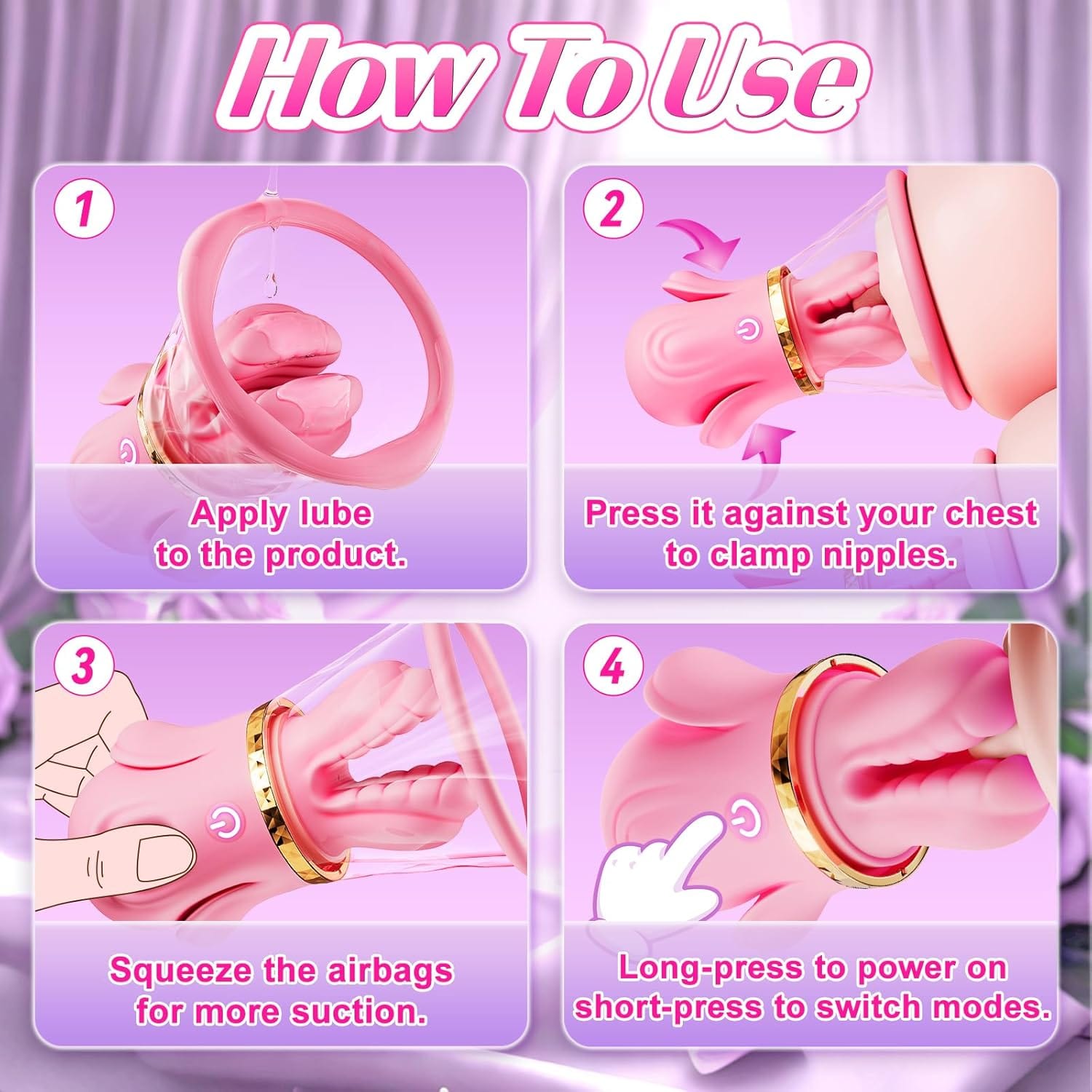 How To Use

1

Apply lube to the product.

2

Press it against your chest to clamp nipples.

3

Squeeze the airbags for more suction.

4

Long-press to power on short-press to switch modes.