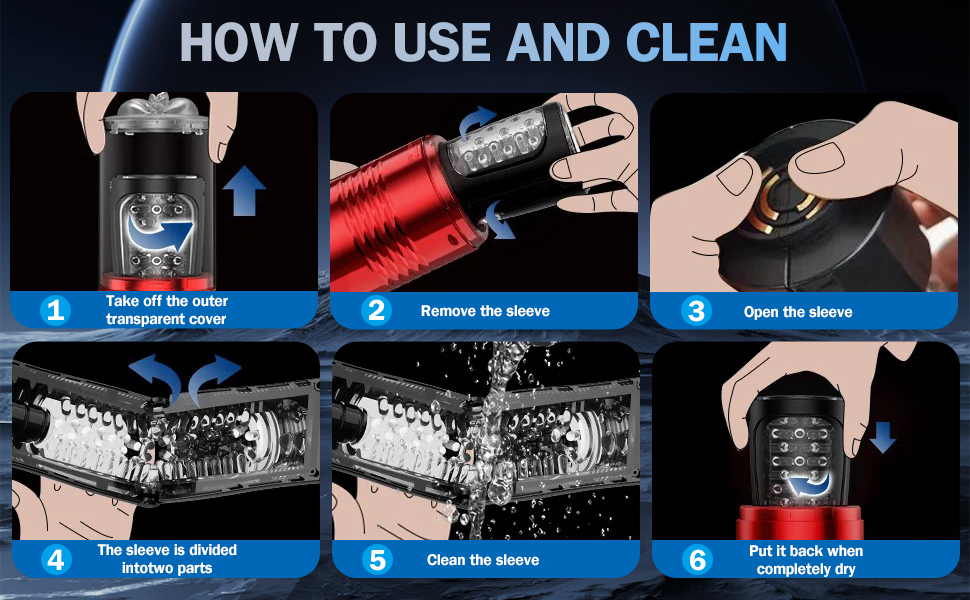 HOW TO USE AND CLEAN

1 Take off the outer transparent cover

2 Remove the sleeve

3 Open the sleeve

4 The sleeve is divided intotwo parts

5 Clean the sleeve

6 Put it back when completely dry