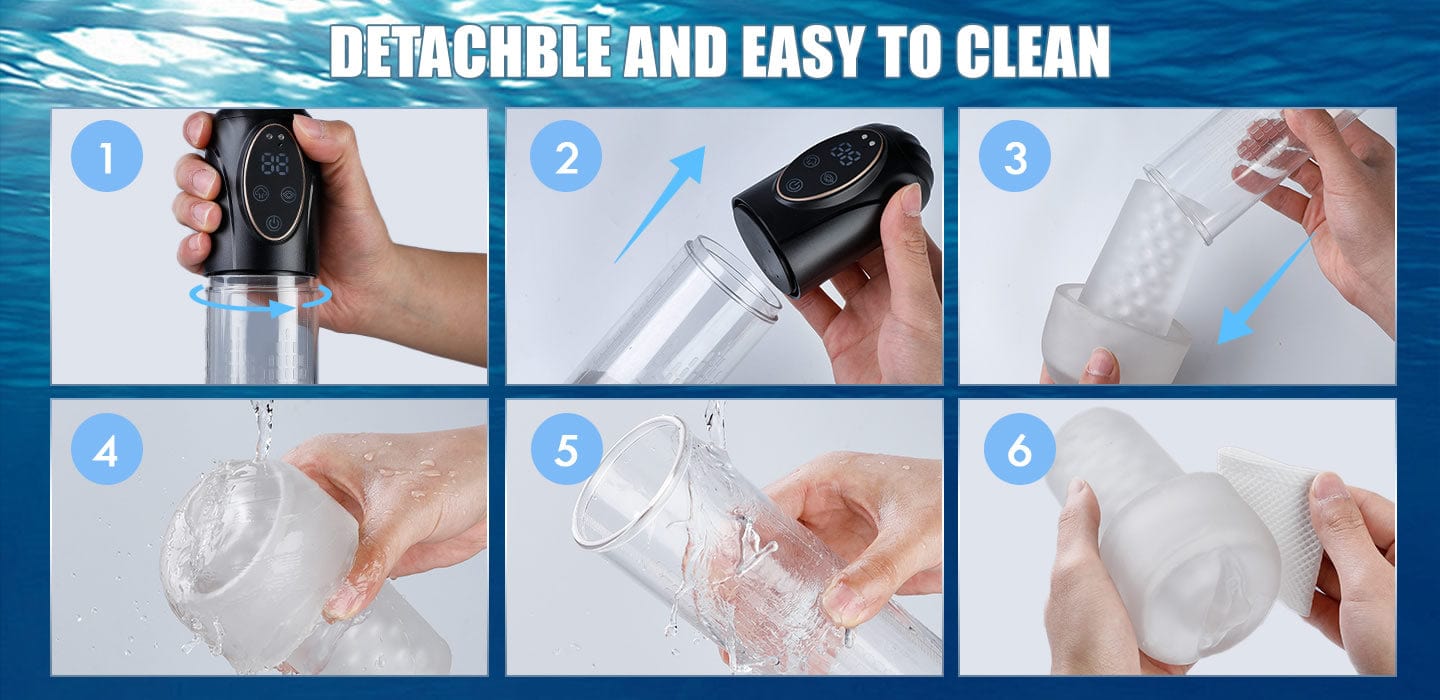 DETACHBLE AND EASY TO CLEAN

1

88

2

88

3

4

5

6