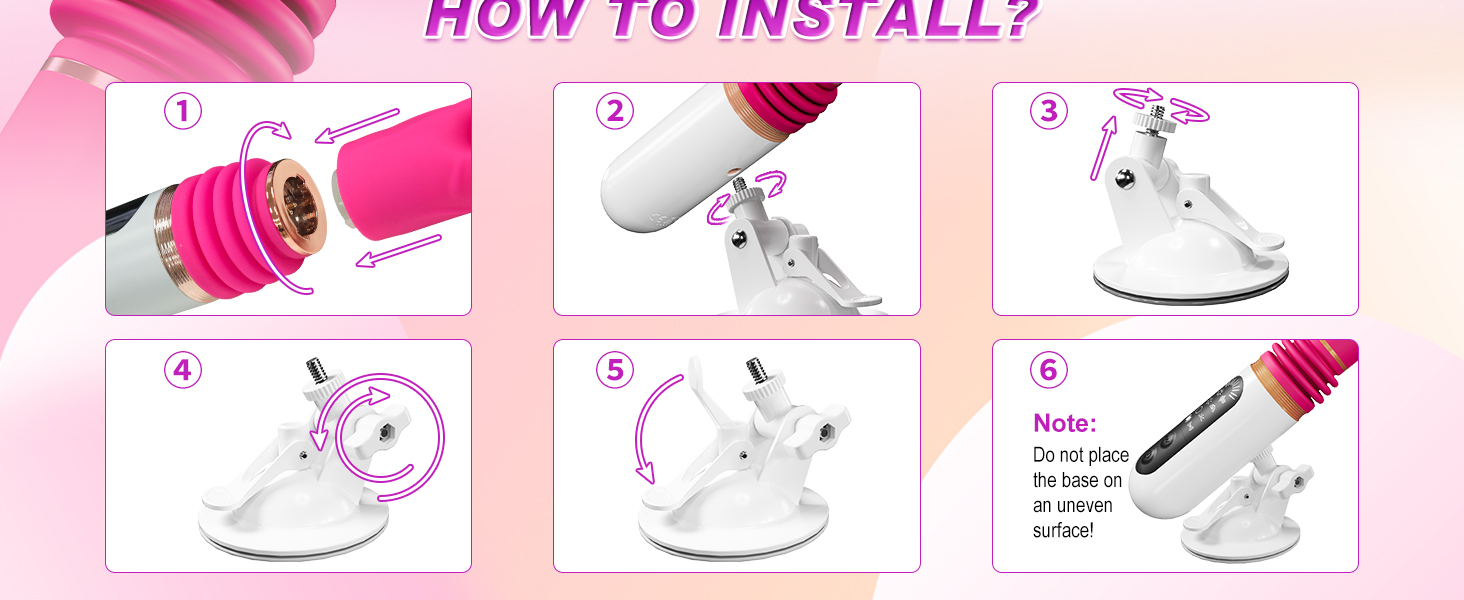 HOW TO INSTALL?

1

2

3

4

5

6

Note:
Do not place the base on an uneven surface!