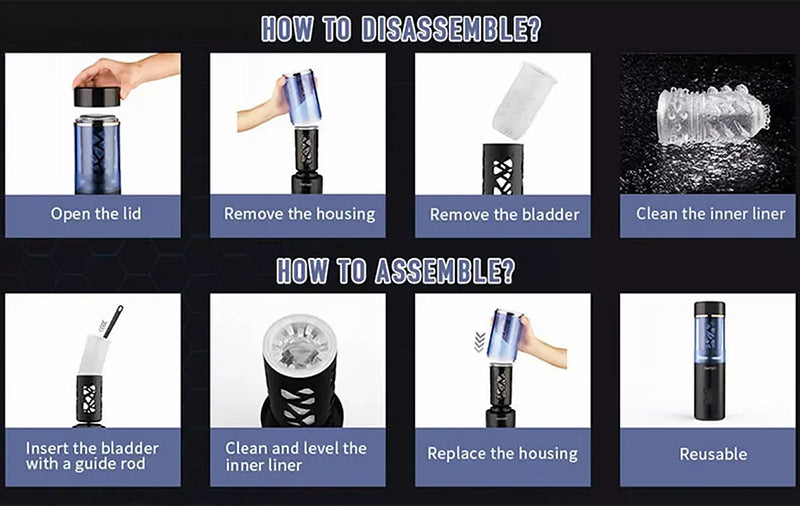 HOW TO DISASSEMBLE?

Open the lid

Remove the housing

Remove the bladder

Clean the inner liner

HOW TO ASSEMBLE?

Insert the bladder with a guide rod

Clean and level the inner liner

Replace the housing

Reusable