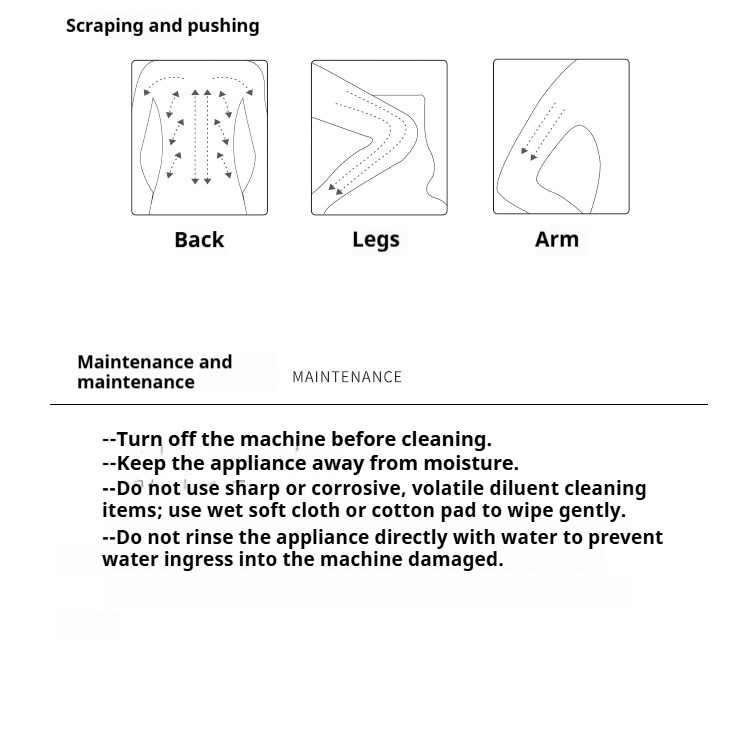 Scraping and pushing

Back

Legs

Arm

Maintenance and maintenance

MAINTENANCE

--Turn off the machine before cleaning.
--Keep the appliance away from moisture.
--Do not use sharp or corrosive, volatile diluent cleaning items; use wet soft cloth or cotton pad to wipe gently.
--Do not rinse the appliance directly with water to prevent water ingress into the machine damaged.