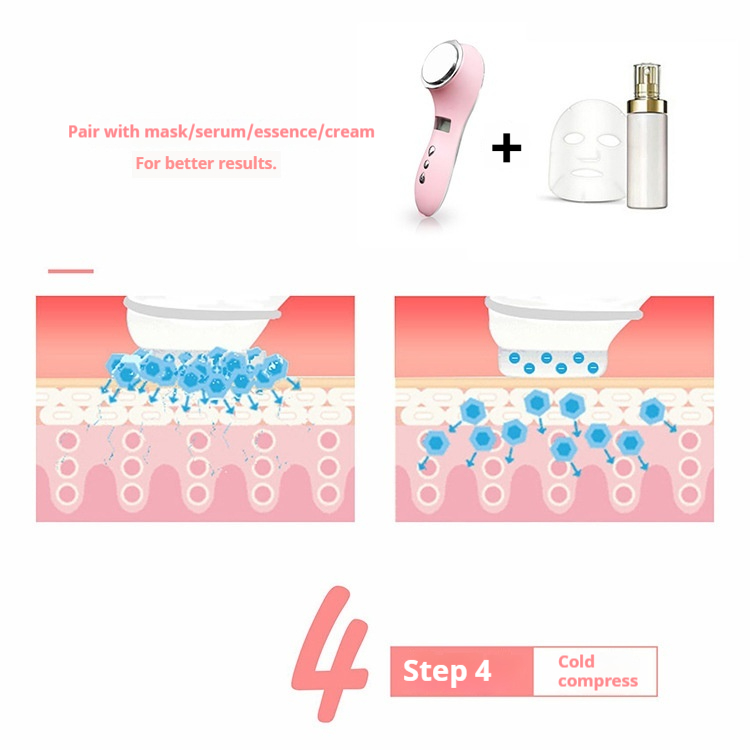 Pair with mask/serum/essence/cream
For better results.

+

4

Step 4

Cold compress