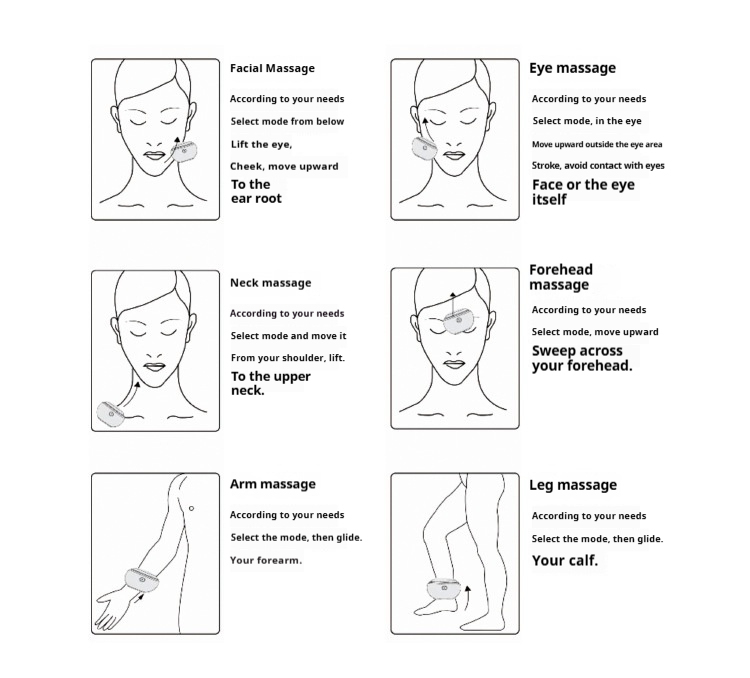 Facial Massage

According to your needs

Select mode from below

Lift the eye,

Cheek, move upward

To the ear root

Eye massage

According to your needs

Select mode, in the eye

Move upward outside the eye area

Stroke, avoid contact with eyes

Face or the eye itself

Neck massage

According to your needs

Select mode and move it

From your shoulder, lift.

To the upper neck.

Forehead massage

According to your needs

Select mode, move upward

Sweep across your forehead.

Arm massage

According to your needs

Select the mode, then glide.

Your forearm.

Leg massage

According to your needs

Select the mode, then glide.

Your calf.