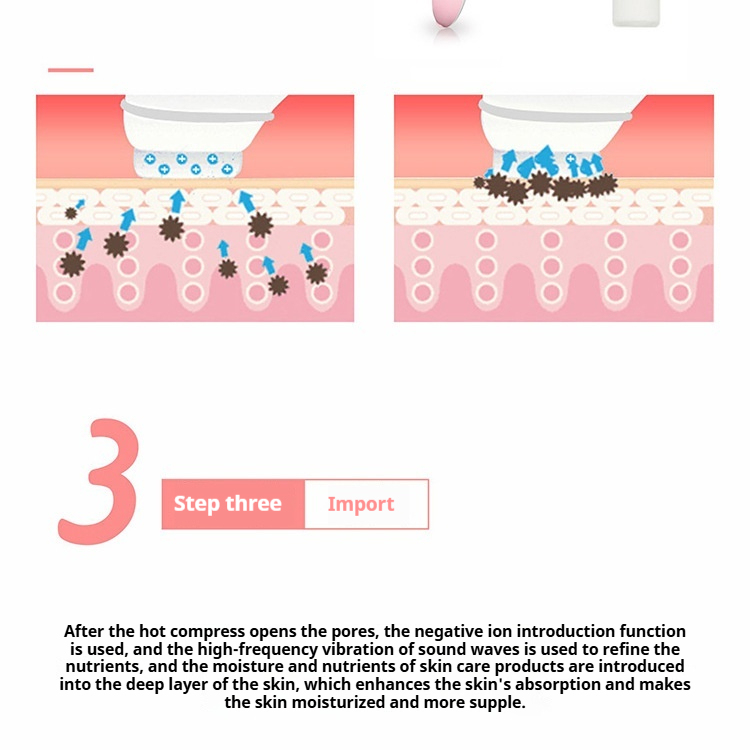 3

Step three Import

After the hot compress opens the pores, the negative ion introduction function is used, and the high-frequency vibration of sound waves is used to refine the nutrients, and the moisture and nutrients of skin care products are introduced into the deep layer of the skin, which enhances the skin's absorption and makes the skin moisturized and more supple.