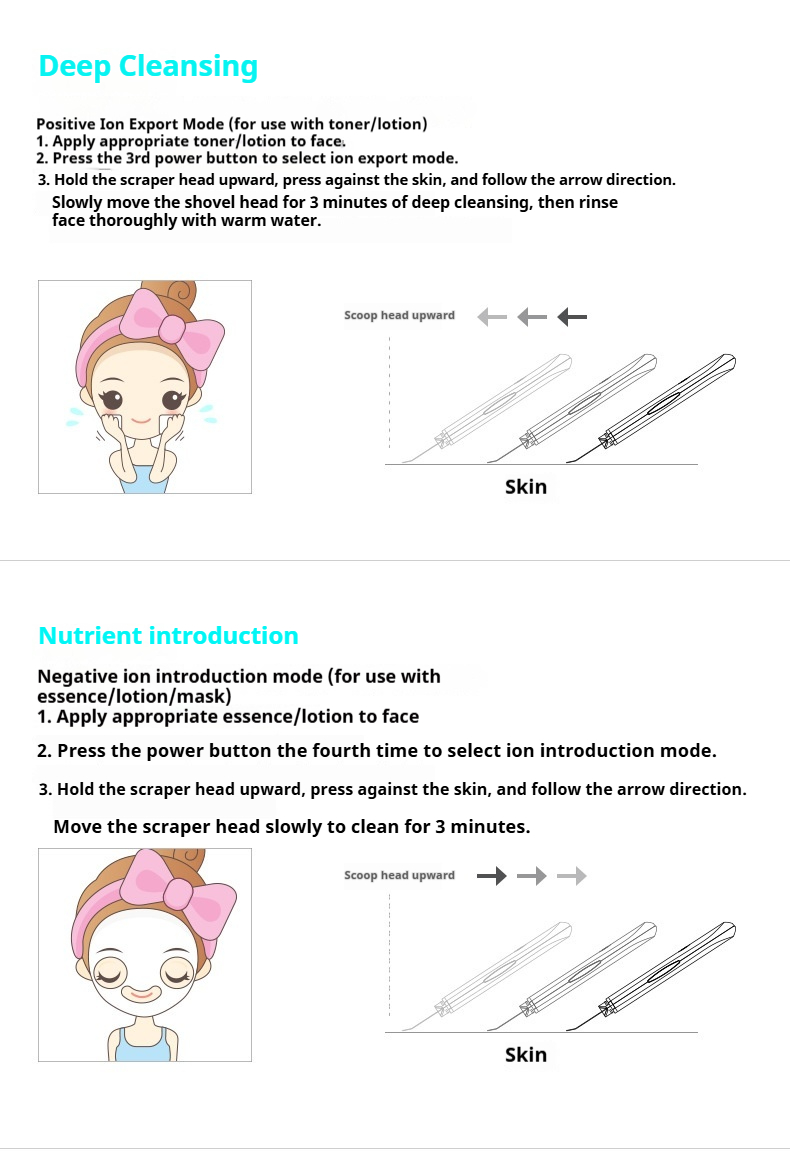 Deep Cleansing

Positive Ion Export Mode (for use with toner/lotion)
1. Apply appropriate toner/lotion to face.
2. Press the 3rd power button to select ion export mode.
3. Hold the scraper head upward, press against the skin, and follow the arrow direction.
Slowly move the shovel head for 3 minutes of deep cleansing, then rinse face thoroughly with warm water.

Scoop head upward

Skin

Nutrient introduction

Negative ion introduction mode (for use with essence/lotion/mask)
1. Apply appropriate essence/lotion to face
2. Press the power button the fourth time to select ion introduction mode.
3. Hold the scraper head upward, press against the skin, and follow the arrow direction.
Move the scraper head slowly to clean for 3 minutes.

Scoop head upward

Skin