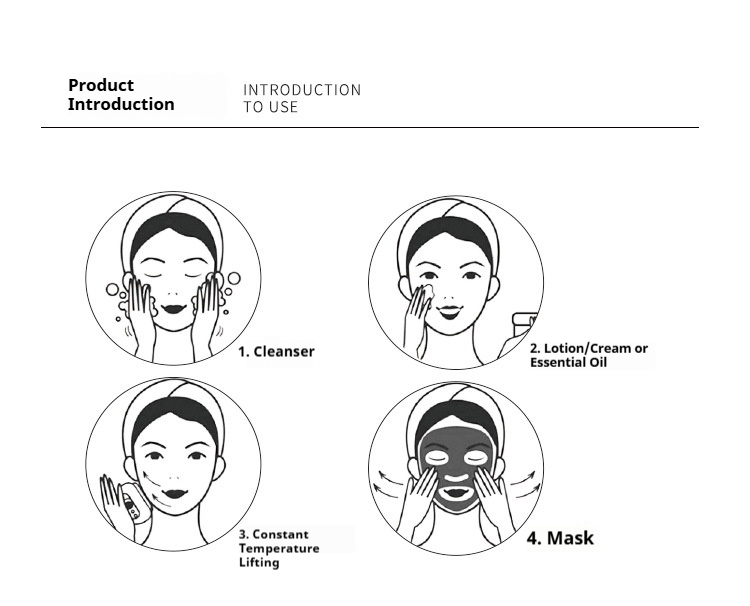 Product Introduction

INTRODUCTION TO USE

1. Cleanser

2. Lotion/Cream or Essential Oil

3. Constant Temperature Lifting

4. Mask