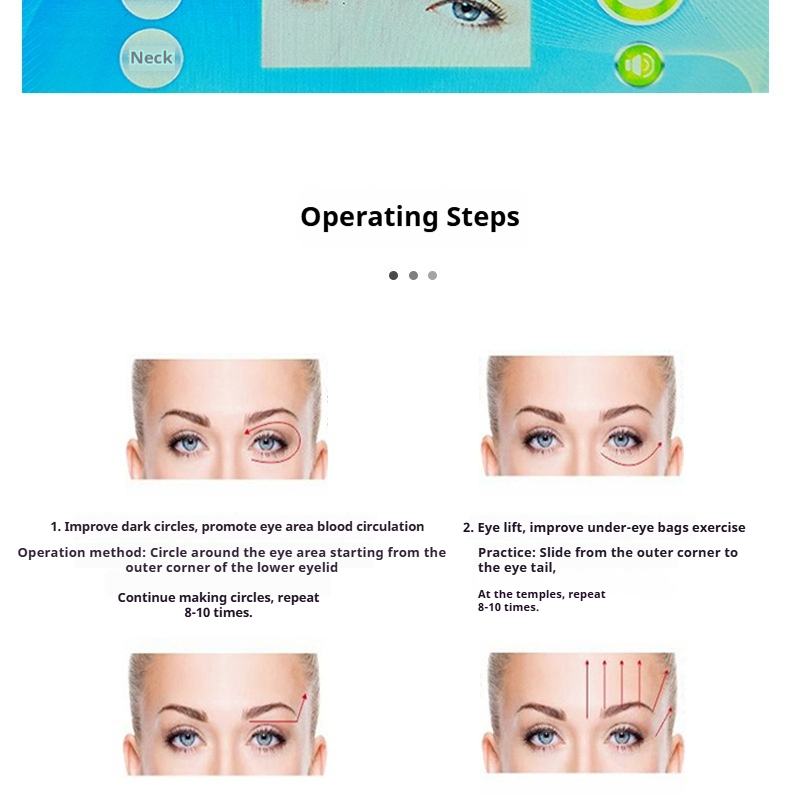 Neck

Operating Steps

1. Improve dark circles, promote eye area blood circulation

Operation method: Circle around the eye area starting from the outer corner of the lower eyelid

Continue making circles, repeat 8-10 times.

2. Eye lift, improve under-eye bags exercise

Practice: Slide from the outer corner to the eye tail,

At the temples, repeat 8-10 times.