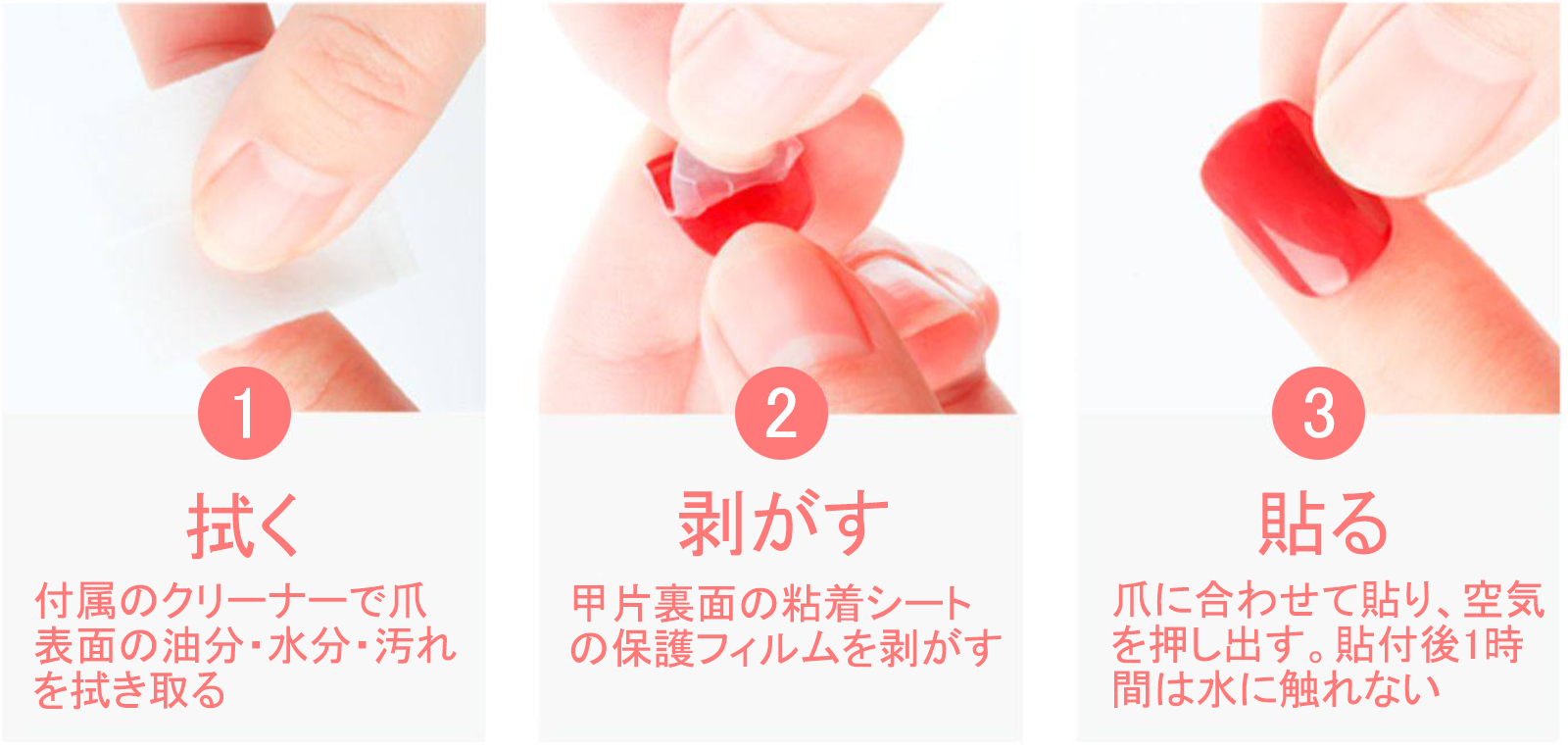 1

拭く

付属のクリーナーで爪表面の油分・水分・汚れを拭き取る

2

剥がす

甲片裏面の粘着シートの保護フィルムを剥がす

3

貼る

爪に合わせて貼り、空気を押し出す。貼付後1時間は水に触れない