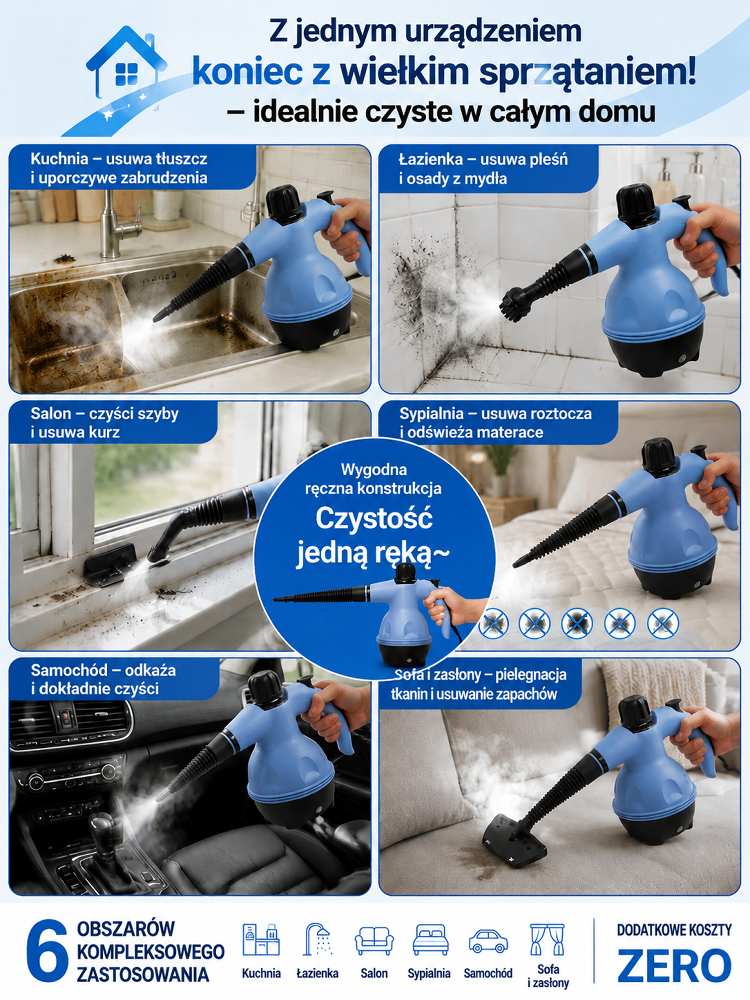 Z jednym urządzeniem
koniec z wiełkim sprzątaniem!
– idealnie czyste w całym domu

Kuchnia – usuwa tłuszcz i uporczywe zabrudzenia

Łazienka – usuwa pleśń i osady z mydła

Salon – czyści szyby i usuwa kurz

Sypialnia – usuwa roztocza i odświeża materace

Wygodna ręczna konstrukcja
Czystość jedną ręką~

Samochód – odkaża i dokładnie czyści

Sofa i zasłony – pielęgnacja tkanin i usuwanie zapachów

6 OBSZARÓW KOMPLEKSOWEGO ZASTOSOWANIA

Kuchnia Łazienka Salon Sypialnia Samochód Sofa i zasłony

DODATKOWE KOSZTY
ZERO