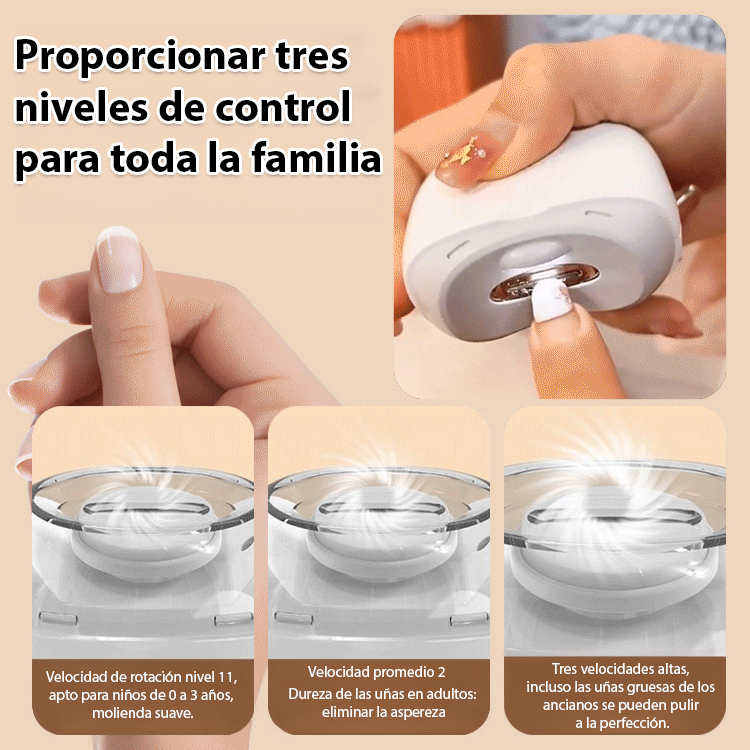 Proporcionar tres niveles de control para toda la familia

Velocidad de rotación nivel 11, apto para niños de 0 a 3 años, molienda suave.

Velocidad promedio 2
Dureza de las uñas en adultos: eliminar la aspereza

Tres velocidades altas, incluso las uñas gruesas de los ancianos se pueden pulir a la perfección.