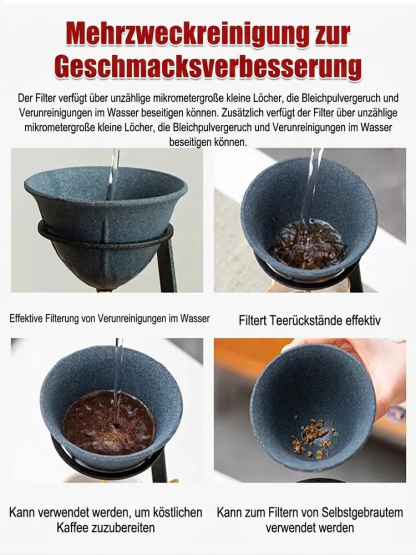 Mehrzweckreinigung zur Geschmacksverbesserung

Der Filter verfügt über unzählige mikrometergroße kleine Löcher, die Bleichpulvergeruch und Verunreinigungen im Wasser beseitigen können. Zusätzlich verfügt der Filter über unzählige mikrometergroße kleine Löcher, die Bleichpulvergeruch und Verunreinigungen im Wasser beseitigen können.

Effektive Filterung von Verunreinigungen im Wasser

Filtert Teerückstände effektiv

Kann verwendet werden, um köstlichen Kaffee zuzubereiten

Kann zum Filtern von Selbstgebrautem verwendet werden