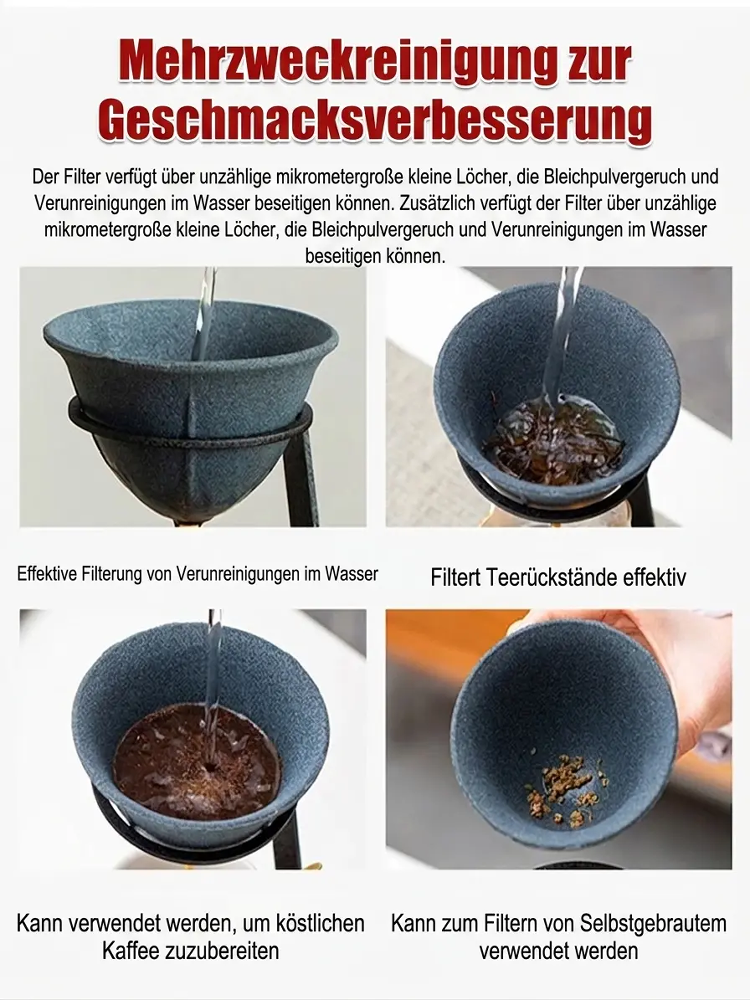 Mehrzweckreinigung zur Geschmacksverbesserung

Der Filter verfügt über unzählige mikrometergroße kleine Löcher, die Bleichpulvergeruch und Verunreinigungen im Wasser beseitigen können. Zusätzlich verfügt der Filter über unzählige mikrometergroße kleine Löcher, die Bleichpulvergeruch und Verunreinigungen im Wasser beseitigen können.

Effektive Filterung von Verunreinigungen im Wasser

Filtert Teerückstände effektiv

Kann verwendet werden, um köstlichen Kaffee zuzubereiten

Kann zum Filtern von Selbstgebrautem verwendet werden