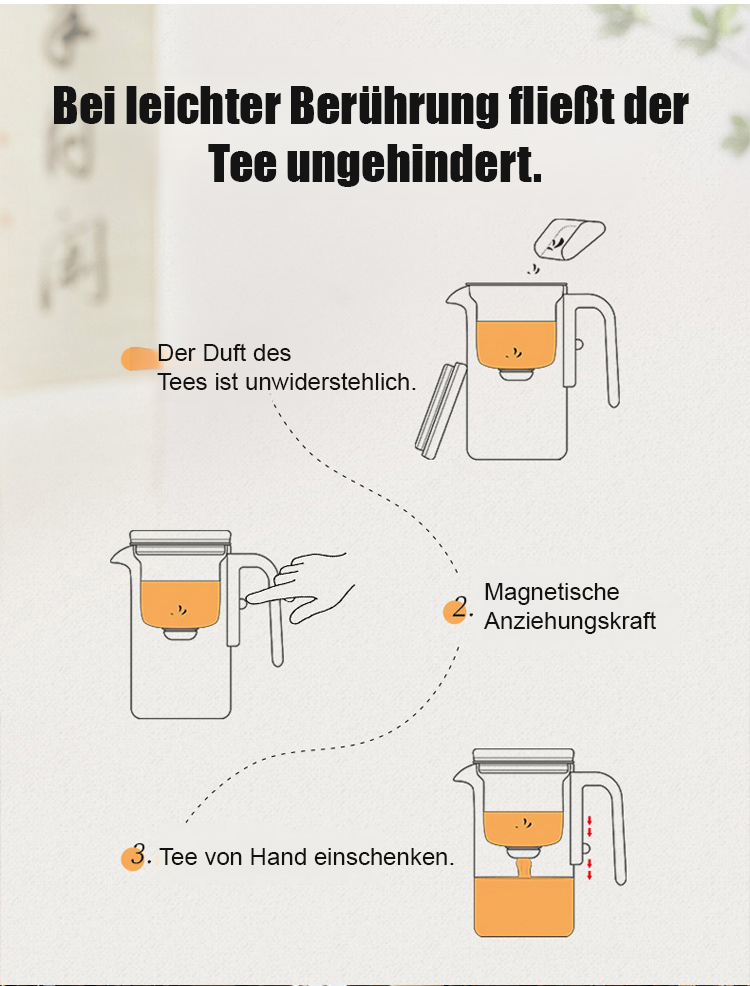 Bei leichter Berührung fließt der Tee ungehindert.

Der Duft des Tees ist unwiderstehlich.

2. Magnetische Anziehungskraft

3. Tee von Hand einschenken.