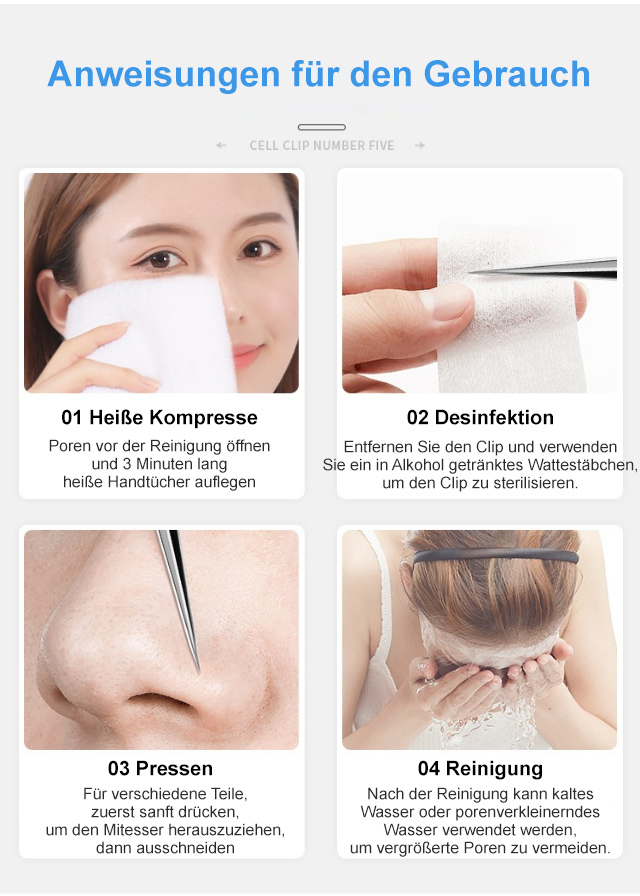 Anweisungen für den Gebrauch

← CELL CLIP NUMBER FIVE →

01 Heiße Kompresse

Poren vor der Reinigung öffnen und 3 Minuten lang heiße Handtücher auflegen

02 Desinfektion

Entfernen Sie den Clip und verwenden Sie ein in Alkohol getränktes Wattestäbchen, um den Clip zu sterilisieren.

03 Pressen

Für verschiedene Teile, zuerst sanft drücken, um den Mitesser herauszuziehen, dann ausschneiden

04 Reinigung

Nach der Reinigung kann kaltes Wasser oder porenverkleinerndes Wasser verwendet werden, um vergrößerte Poren zu vermeiden.