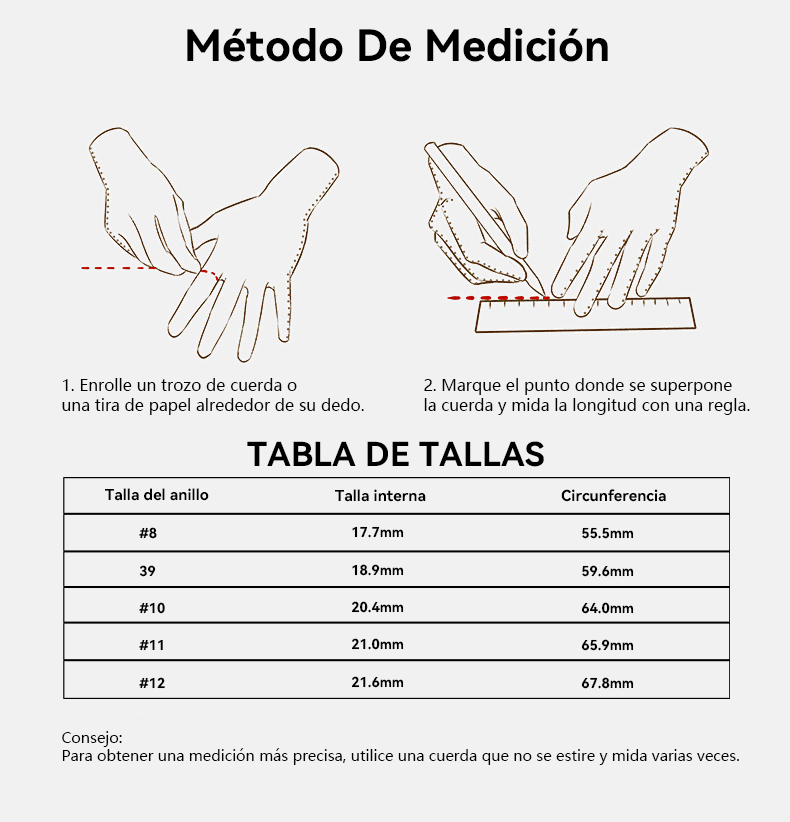 Método De Medición

1. Enrolle un trozo de cuerda o una tira de papel alrededor de su dedo.

2. Marque el punto donde se superpone la cuerda y mida la longitud con una regla.

TABLA DE TALLAS

| Talla del anillo | Talla interna | Circunferencia |
|---|---|---|
| #8 | 17.7mm | 55.5mm |
| 39 | 18.9mm | 59.6mm |
| #10 | 20.4mm | 64.0mm |
| #11 | 21.0mm | 65.9mm |
| #12 | 21.6mm | 67.8mm |

Consejo:
Para obtener una medición más precisa, utilice una cuerda que no se estire y mida varias veces.