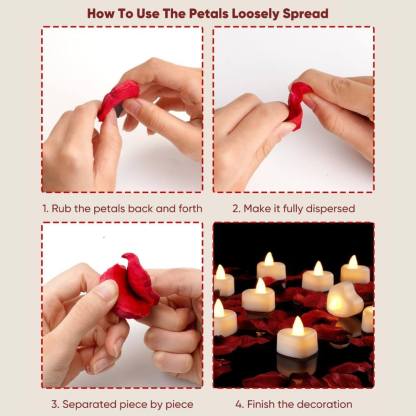 How To Use The Petals Loosely Spread

1. Rub the petals back and forth

2. Make it fully dispersed

3. Separated piece by piece

4. Finish the decoration