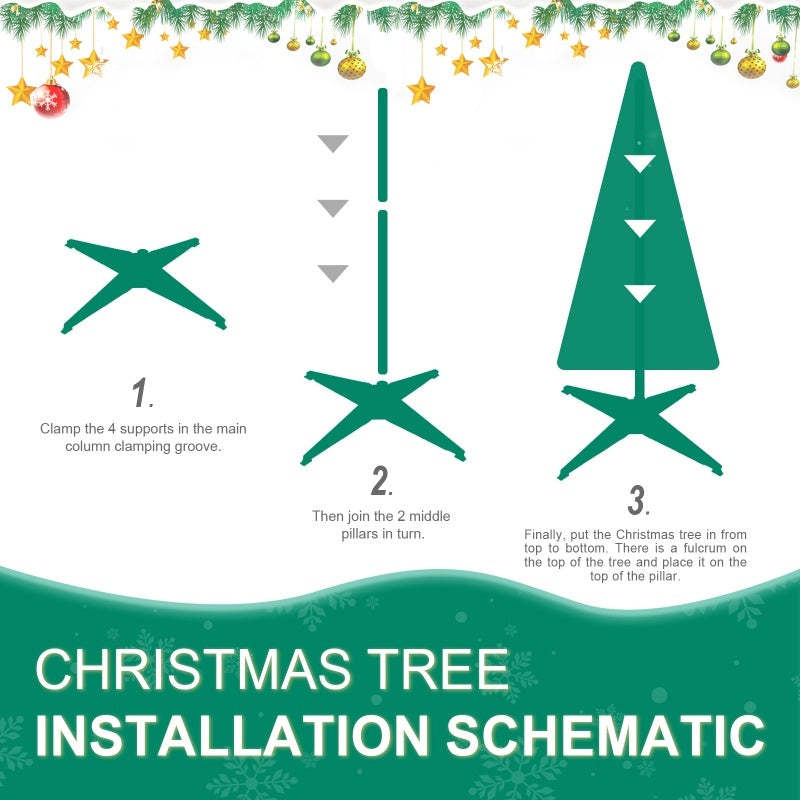 1.

Clamp the 4 supports in the main column clamping groove.

2.

Then join the 2 middle pillars in turn.

3.

Finally, put the Christmas tree in from top to bottom. There is a fulcrum on the top of the tree and place it on the top of the pillar.

CHRISTMAS TREE
INSTALLATION SCHEMATIC