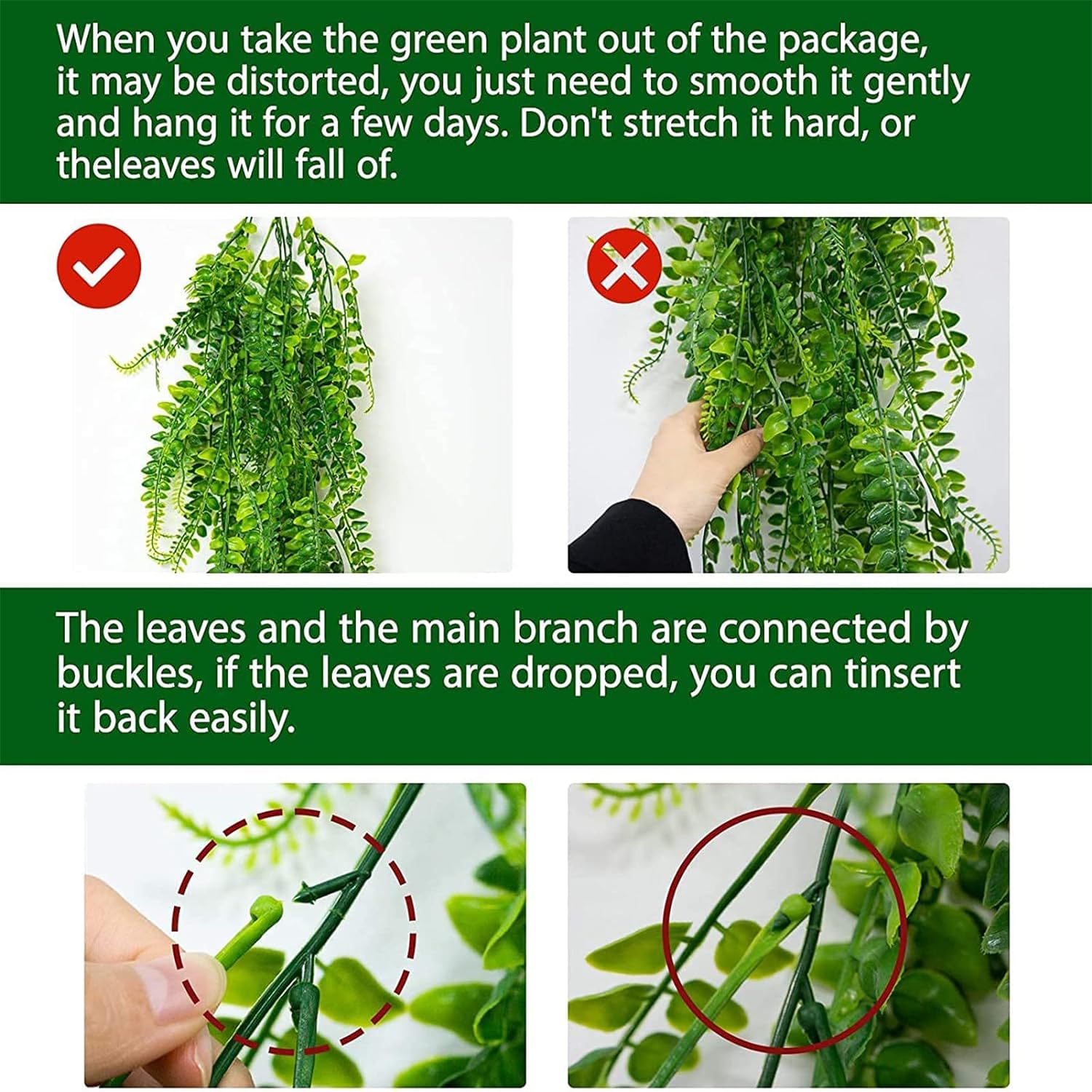 When you take the green plant out of the package, it may be distorted, you just need to smooth it gently and hang it for a few days. Don't stretch it hard, or theleaves will fall of.

The leaves and the main branch are connected by buckles, if the leaves are dropped, you can tinsert it back easily.