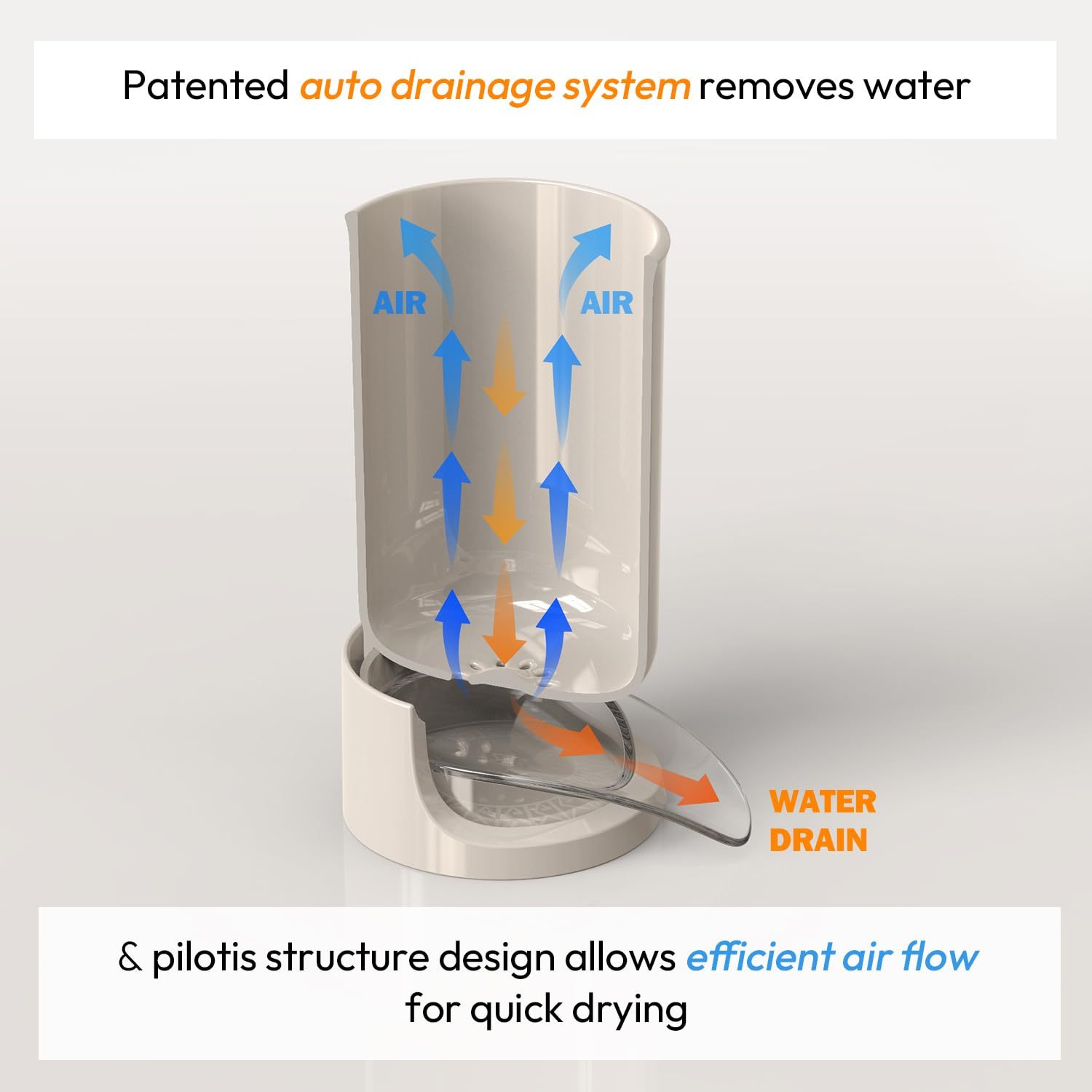 Patented auto drainage system removes water

AIR

AIR

WATER DRAIN

& pilotis structure design allows efficient air flow for quick drying