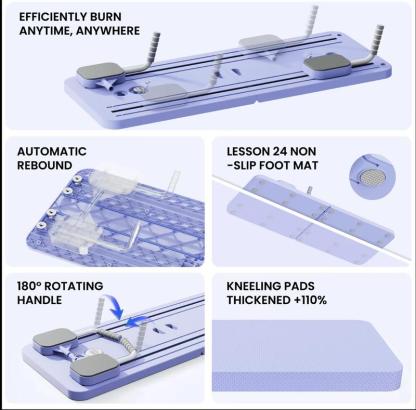 EFFICIENTLY BURN ANYTIME, ANYWHERE

AUTOMATIC REBOUND

LESSON 24 NON -SLIP FOOT MAT

180° ROTATING HANDLE

KNEELING PADS THICKENED +110%