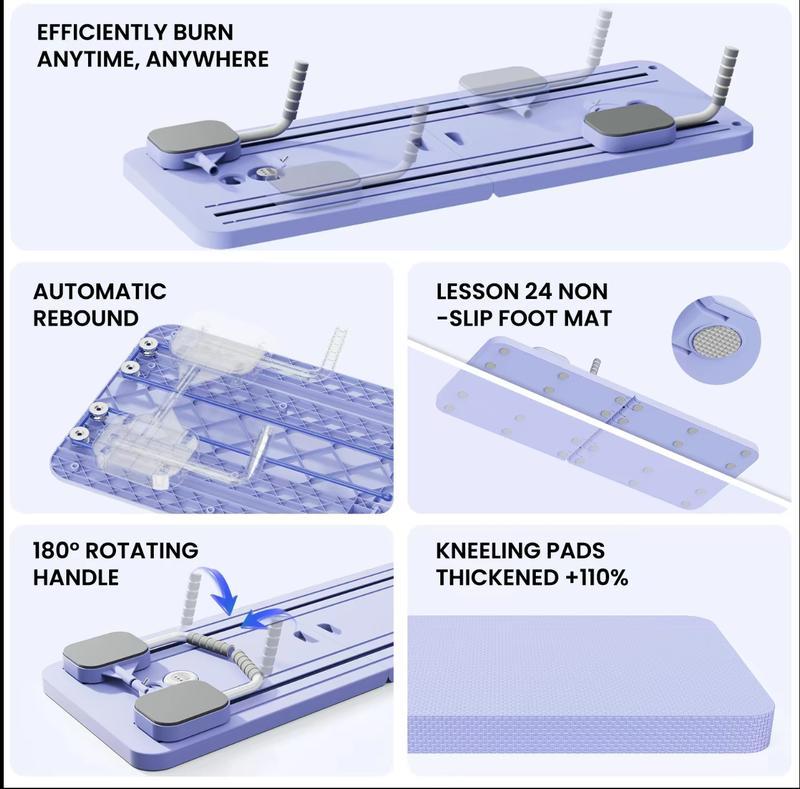 EFFICIENTLY BURN ANYTIME, ANYWHERE

AUTOMATIC REBOUND

LESSON 24 NON -SLIP FOOT MAT

180° ROTATING HANDLE

KNEELING PADS THICKENED +110%