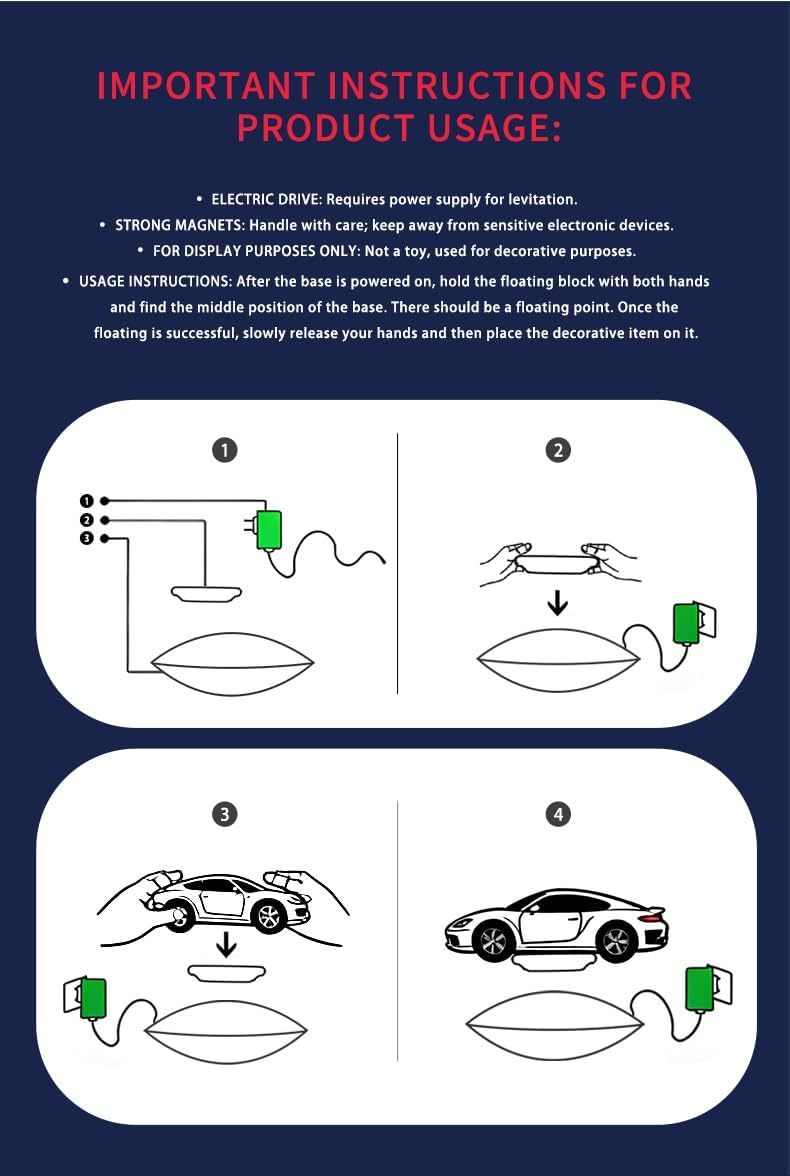 IMPORTANT INSTRUCTIONS FOR PRODUCT USAGE:

• ELECTRIC DRIVE: Requires power supply for levitation.
• STRONG MAGNETS: Handle with care; keep away from sensitive electronic devices.
• FOR DISPLAY PURPOSES ONLY: Not a toy, used for decorative purposes.
• USAGE INSTRUCTIONS: After the base is powered on, hold the floating block with both hands and find the middle position of the base. There should be a floating point. Once the floating is successful, slowly release your hands and then place the decorative item on it.

1

1
2
3

2

3

4