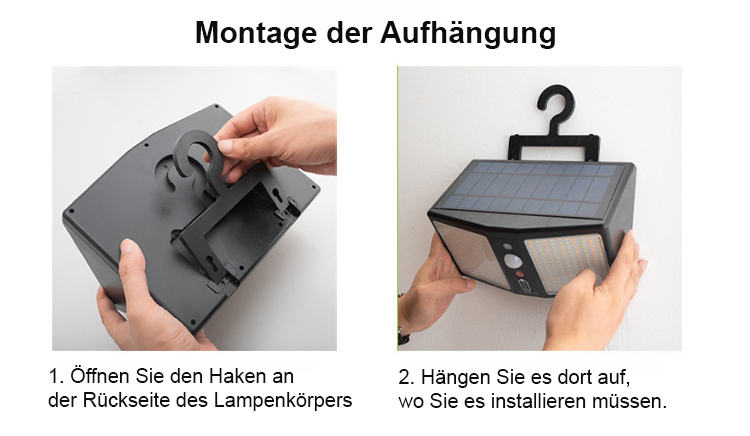 Montage der Aufhängung

1. Öffnen Sie den Haken an der Rückseite des Lampenkörpers

2. Hängen Sie es dort auf, wo Sie es installieren müssen.