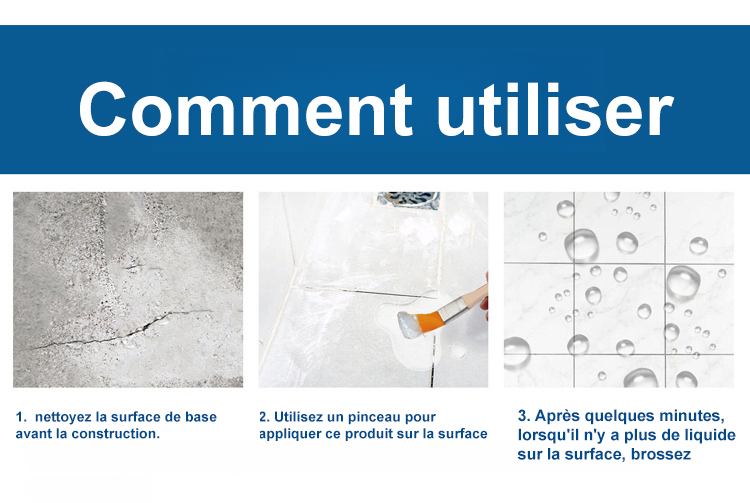 Comment utiliser

1. nettoyez la surface de base avant la construction.

2. Utilisez un pinceau pour appliquer ce produit sur la surface

3. Après quelques minutes, lorsqu'il n'y a plus de liquide sur la surface, brossez