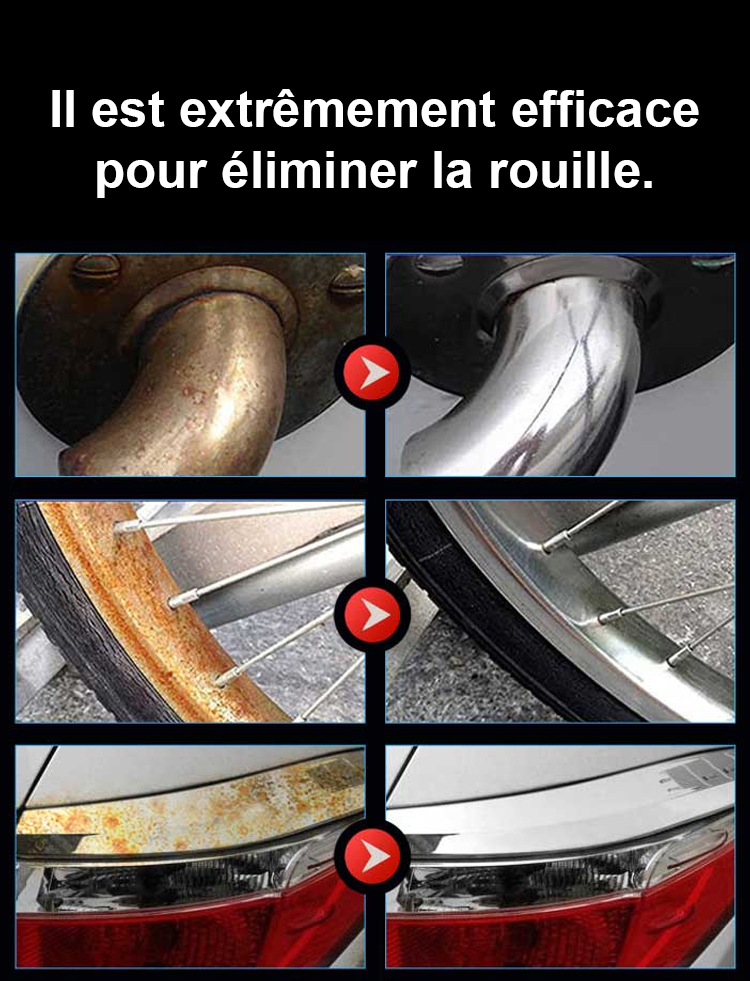 Il est extrêmement efficace pour éliminer la rouille.