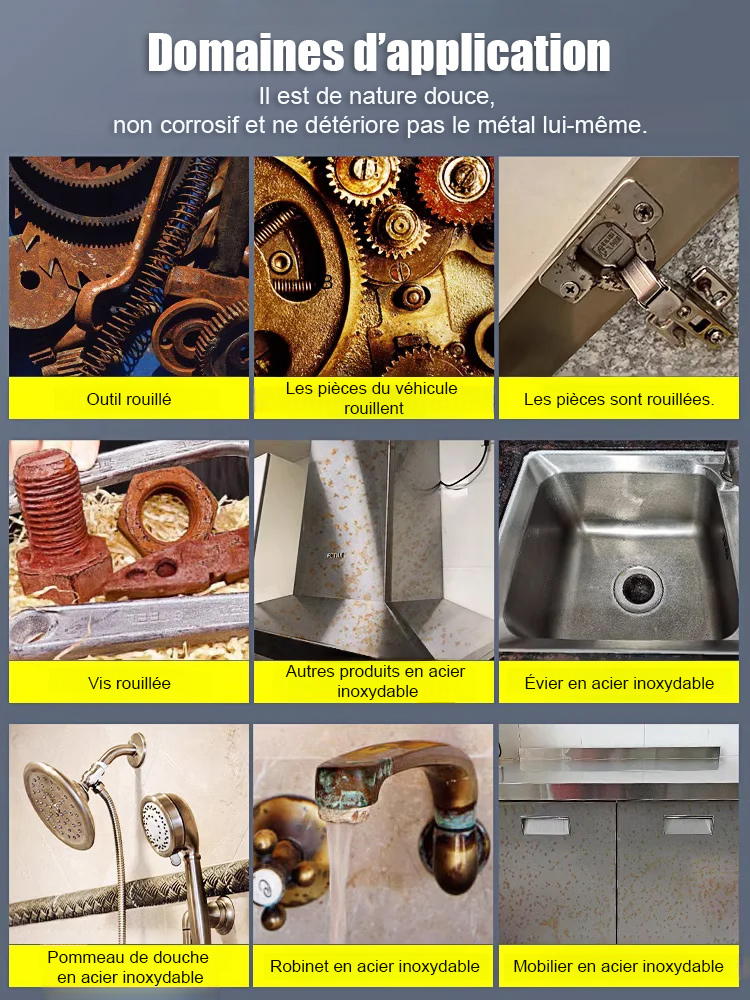 Domaines d'application

Il est de nature douce, non corrosif et ne détériore pas le métal lui-même.

Outil rouillé

Les pièces du véhicule rouillent

Les pièces sont rouillées.

Vis rouillée

Autres produits en acier inoxydable

Évier en acier inoxydable

Pommeau de douche en acier inoxydable

Robinet en acier inoxydable

Mobilier en acier inoxydable