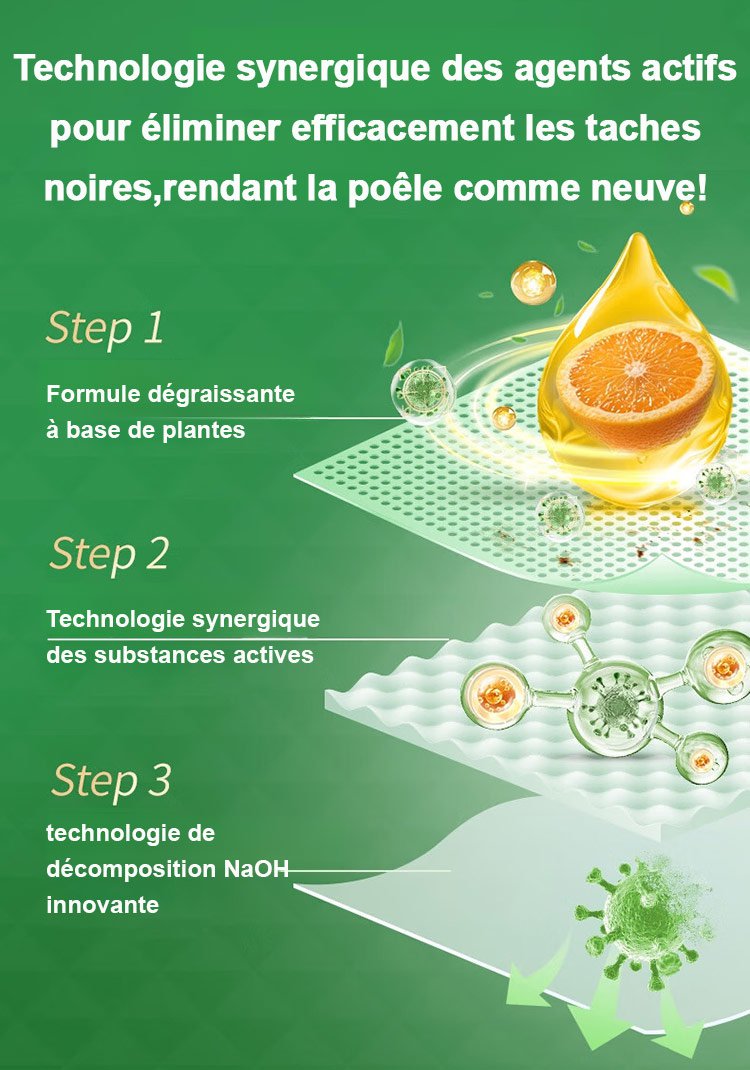 Technologie synergique des agents actifs pour éliminer efficacement les taches noires,rendant la poêle comme neuve!

Step 1

Formule dégraissante à base de plantes

Step 2

Technologie synergique des substances actives

Step 3

technologie de décomposition NaOH innovante