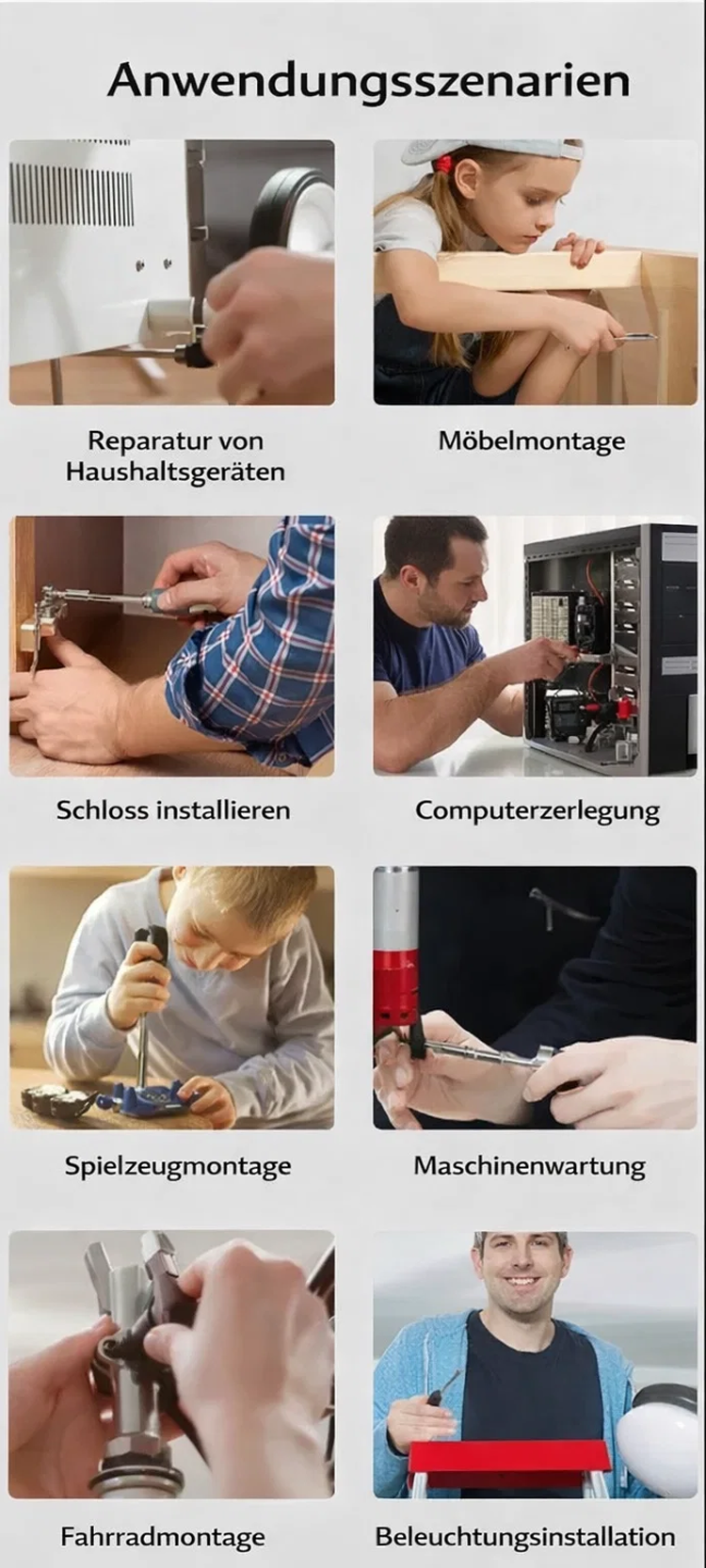 Anwendungsszenarien

Reparatur von Haushaltsgeräten

Möbelmontage

Schloss installieren

Computerzerlegung

Spielzeugmontage

Maschinenwartung

Fahrradmontage

Beleuchtungsinstallation