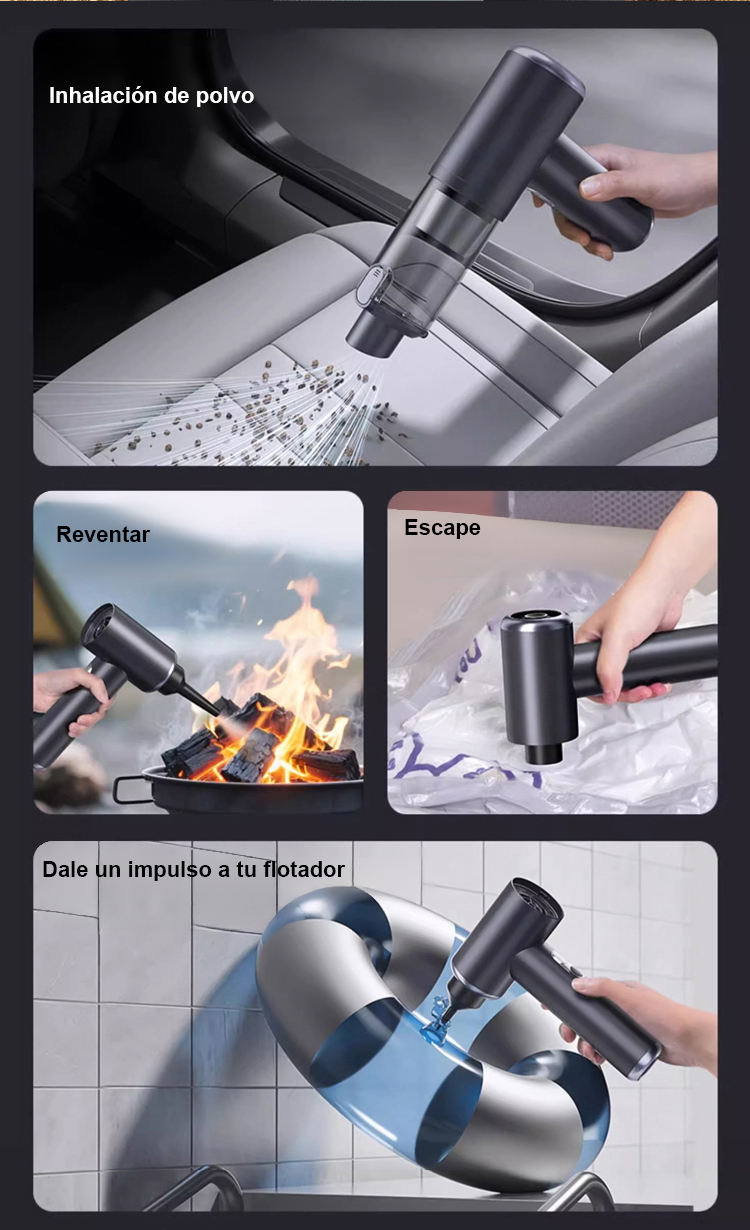 Inhalación de polvo

Reventar

Escape

Dale un impulso a tu flotador