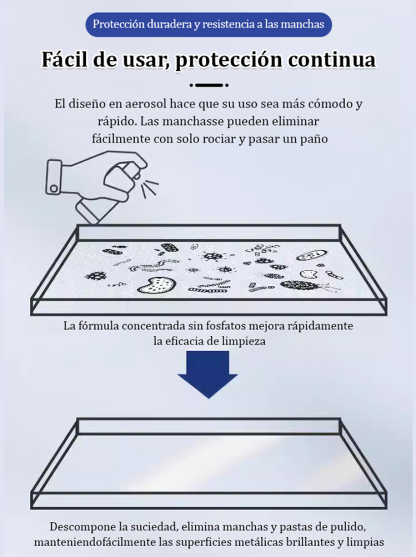 Protección duradera y resistencia a las manchas

Fácil de usar, protección continua

El diseño en aerosol hace que su uso sea más cómodo y rápido. Las manchasse pueden eliminar fácilmente con solo rociar y pasar un paño

La fórmula concentrada sin fosfatos mejora rápidamente la eficacia de limpieza

Descompone la suciedad, elimina manchas y pastas de pulido, manteniendofácilmente las superficies metálicas brillantes y limpias