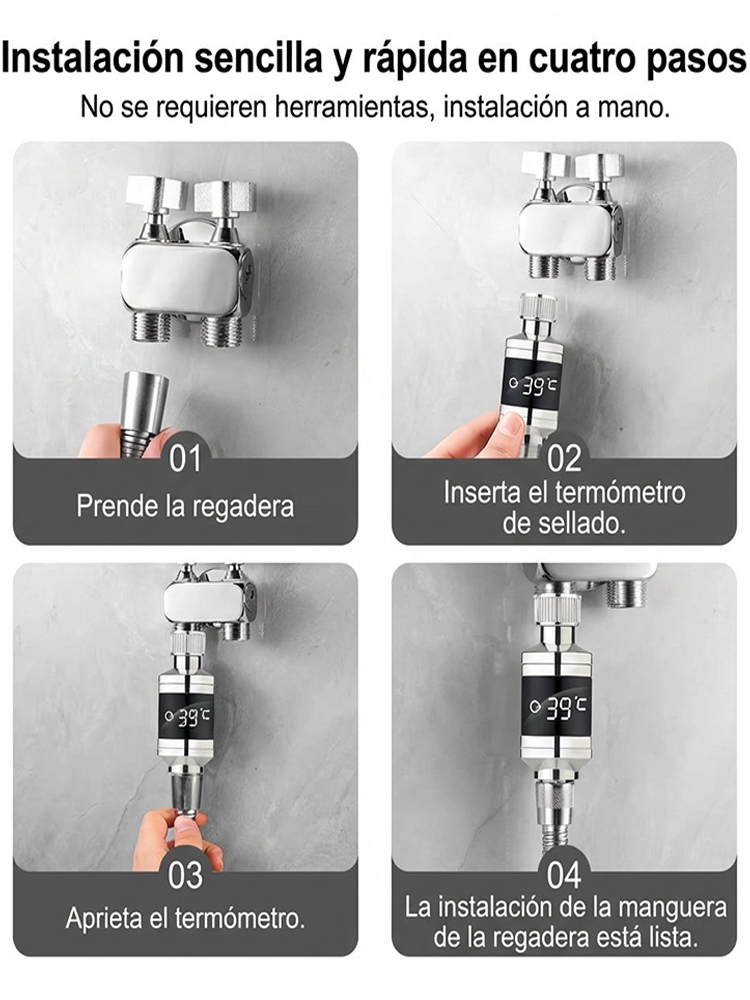 Instalación sencilla y rápida en cuatro pasos
No se requieren herramientas, instalación a mano.

01
Prende la regadera

39℃
02
Inserta el termómetro de sellado.

39℃
03
Aprieta el termómetro.

39℃
04
La instalación de la manguera de la regadera está lista.