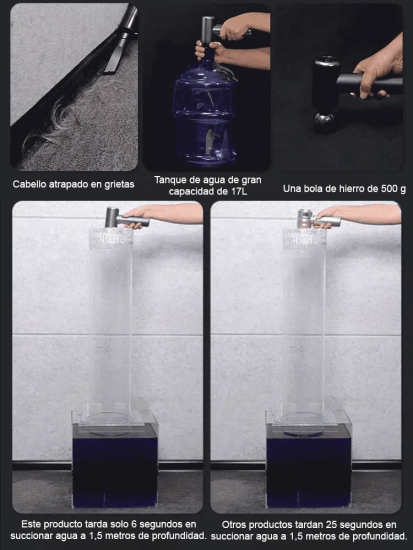 Cabello atrapado en grietas

Tanque de agua de gran capacidad de 17L

Una bola de hierro de 500 g

Este producto tarda solo 6 segundos en succionar agua a 1,5 metros de profundidad.

Otros productos tardan 25 segundos en succionar agua a 1,5 metros de profundidad.