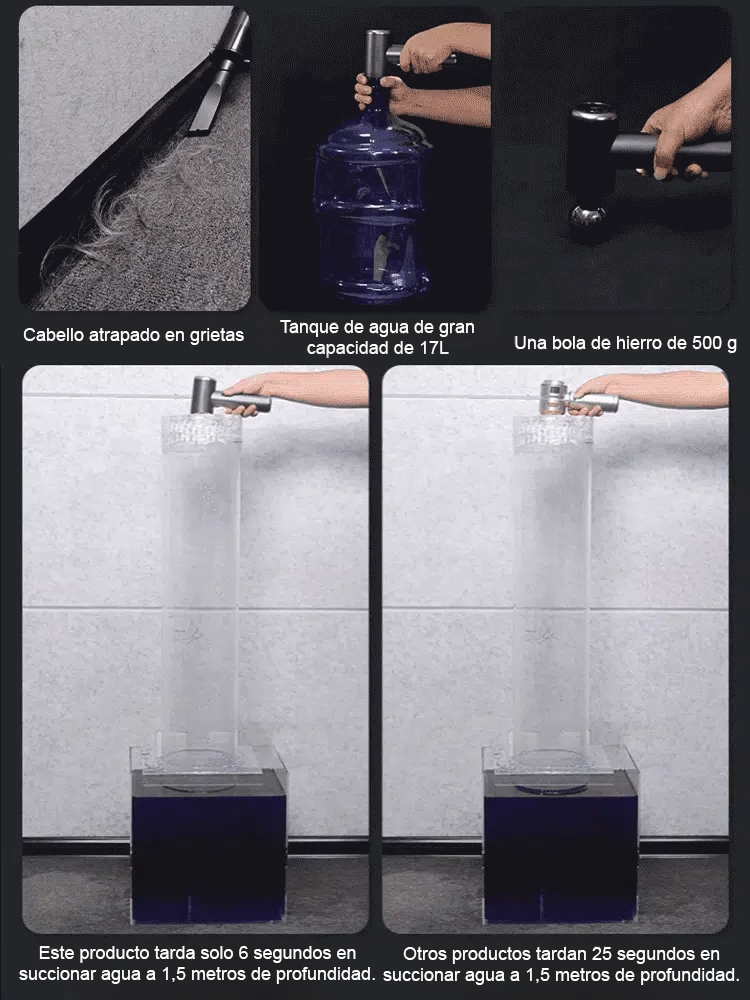 Cabello atrapado en grietas

Tanque de agua de gran capacidad de 17L

Una bola de hierro de 500 g

Este producto tarda solo 6 segundos en succionar agua a 1,5 metros de profundidad.

Otros productos tardan 25 segundos en succionar agua a 1,5 metros de profundidad.