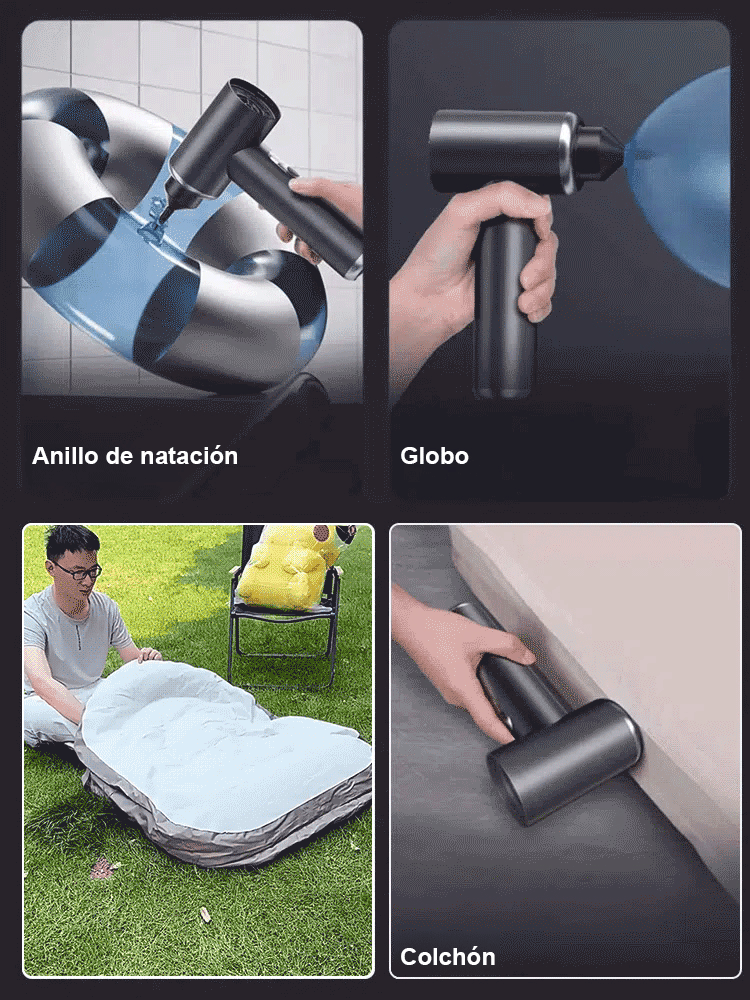 Anillo de natación

Globo

Colchón