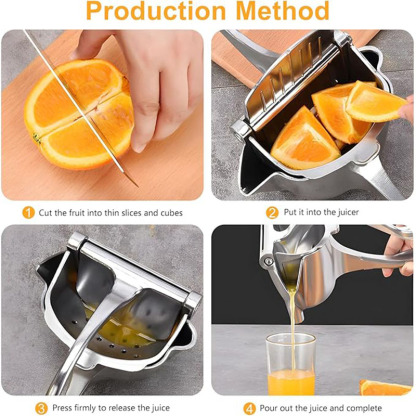 Production Method

1 Cut the fruit into thin slices and cubes

2 Put it into the juicer

3 Press firmly to release the juice

4 Pour out the juice and complete