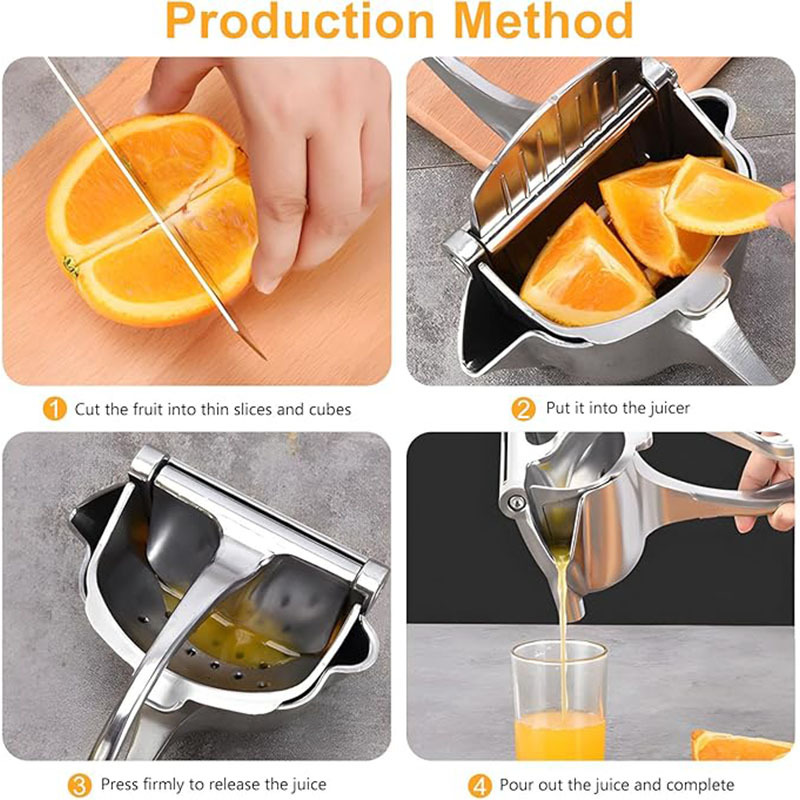 Production Method

1 Cut the fruit into thin slices and cubes

2 Put it into the juicer

3 Press firmly to release the juice

4 Pour out the juice and complete