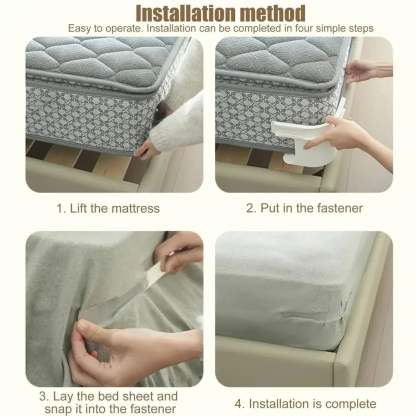 Installation method

Easy to operate. Installation can be completed in four simple steps

1. Lift the mattress

2. Put in the fastener

3. Lay the bed sheet and snap it into the fastener

4. Installation is complete