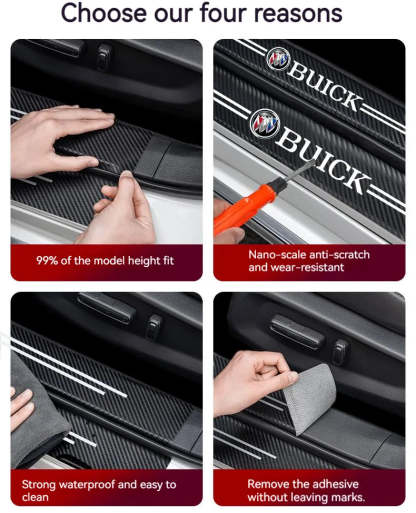 Choose our four reasons

99% of the model height fit

BUICK

BUICK

Nano-scale anti-scratch and wear-resistant

Strong waterproof and easy to clean

Remove the adhesive without leaving marks.