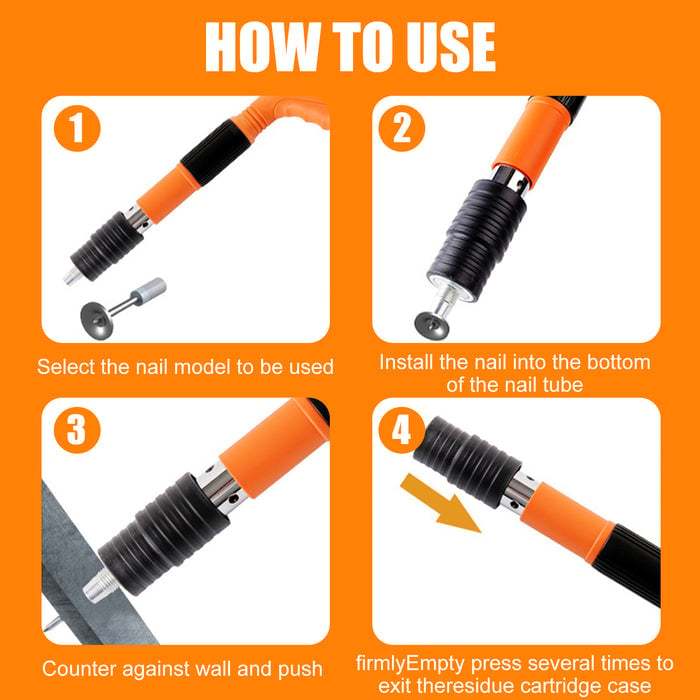 HOW TO USE

1

Select the nail model to be used

2

Install the nail into the bottom of the nail tube

3

Counter against wall and push

4

firmlyEmpty press several times to exit theresidue cartridge case