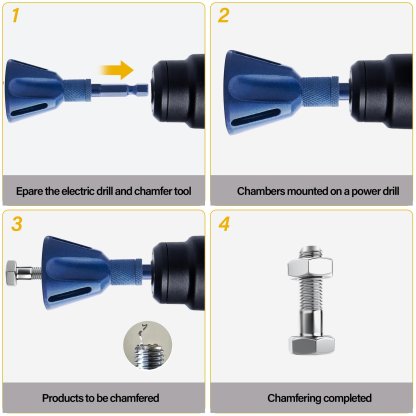 1

Epare the electric drill and chamfer tool

2

Chambers mounted on a power drill

3

Products to be chamfered

4

Chamfering completed