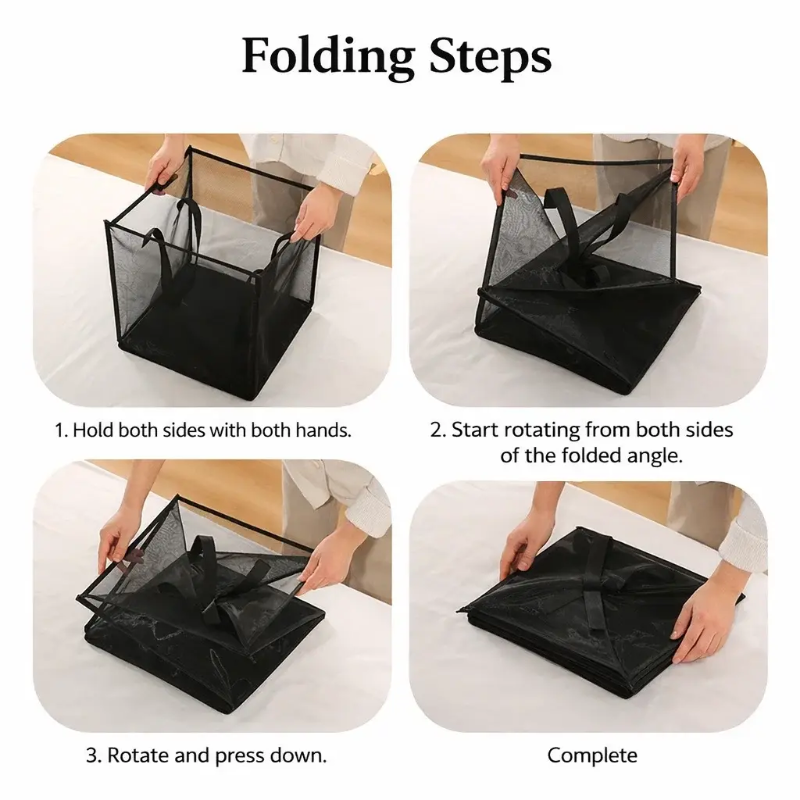 Folding Steps

1. Hold both sides with both hands.

2. Start rotating from both sides of the folded angle.

3. Rotate and press down.

Complete