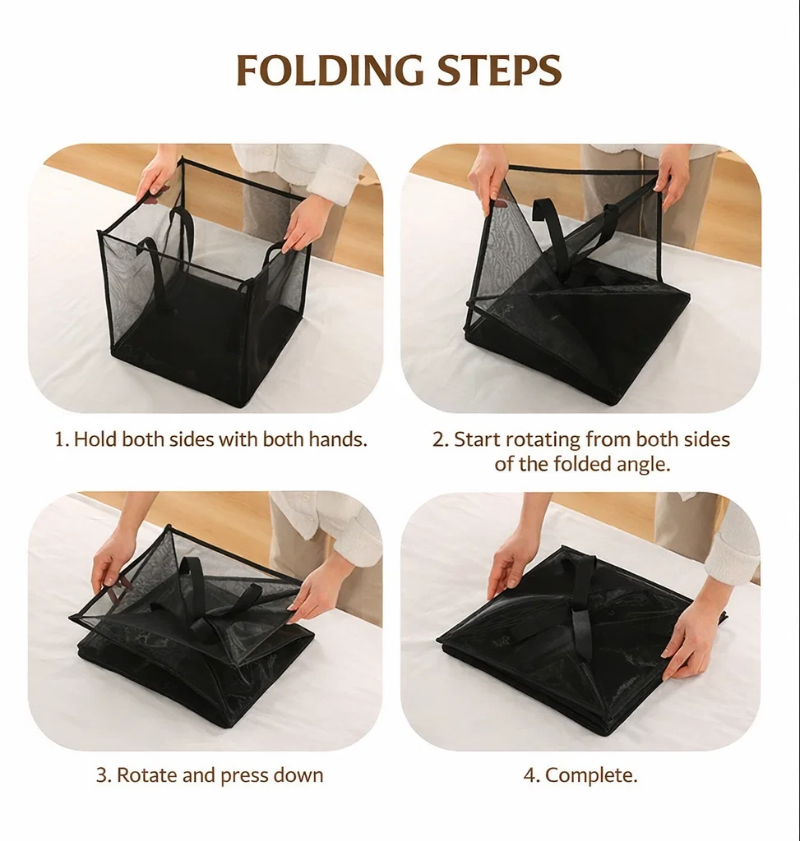 FOLDING STEPS

1. Hold both sides with both hands.

2. Start rotating from both sides of the folded angle.

3. Rotate and press down

4. Complete.