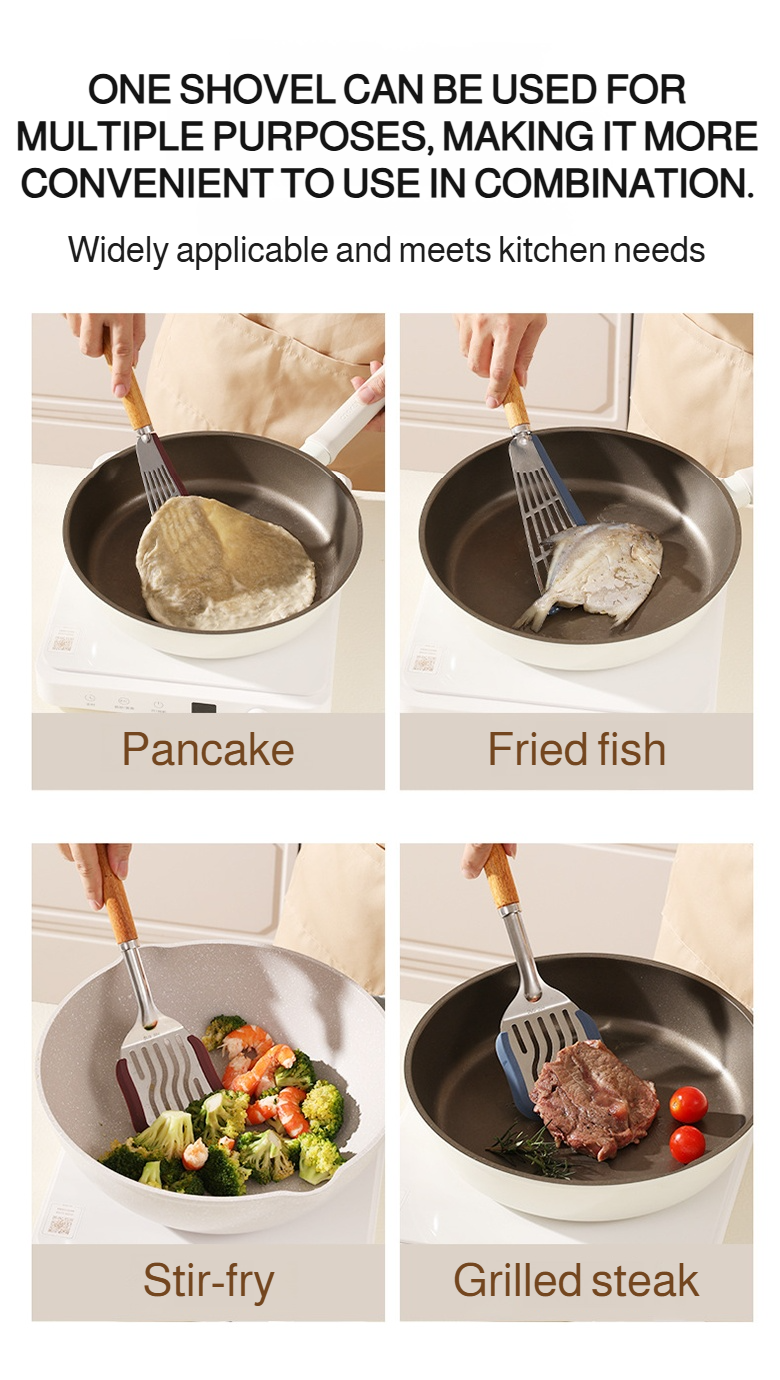 ONE SHOVEL CAN BE USED FOR MULTIPLE PURPOSES, MAKING IT MORE CONVENIENT TO USE IN COMBINATION.

Widely applicable and meets kitchen needs

Pancake

Fried fish

Stir-fry

Grilled steak